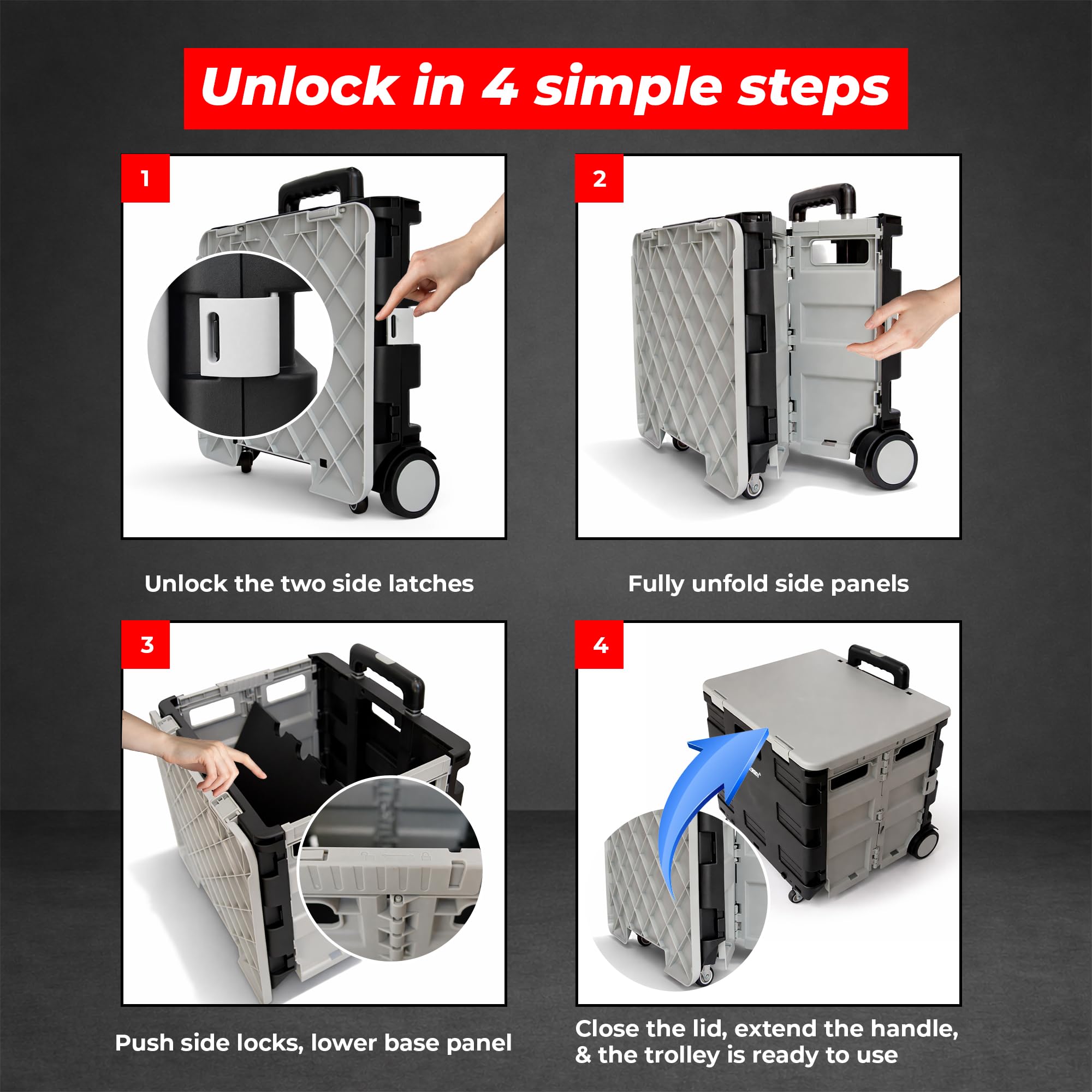 Unlock in 4 simple steps

1

Unlock the two side latches

2

Fully unfold side panels

3

Push side locks, lower base panel

4

Close the lid, extend the handle, & the trolley is ready to use