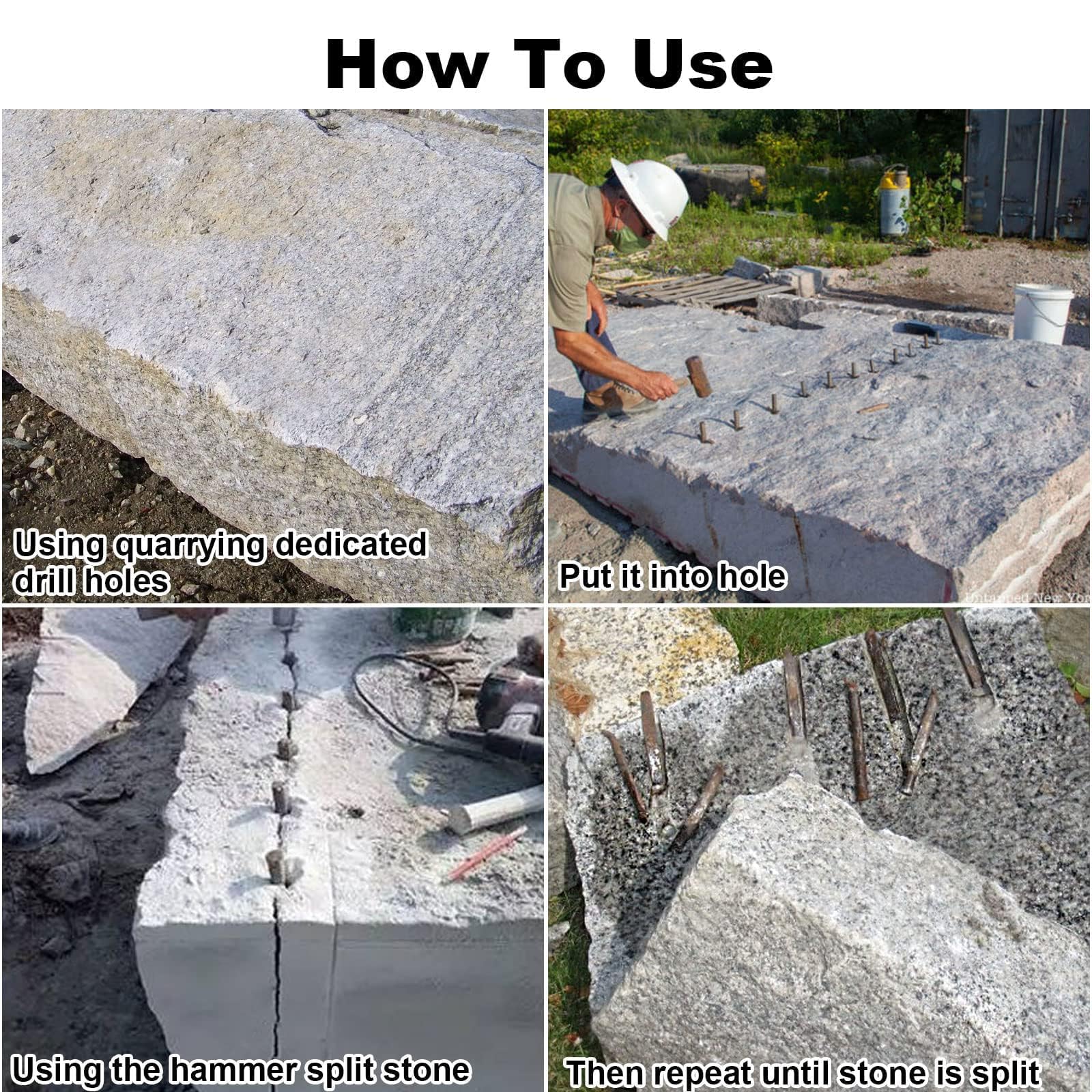 How To Use

Using quarrying dedicated drill holes

Put it into hole

Untapped New Yor

Using the hammer split stone

Then repeat until stone is split