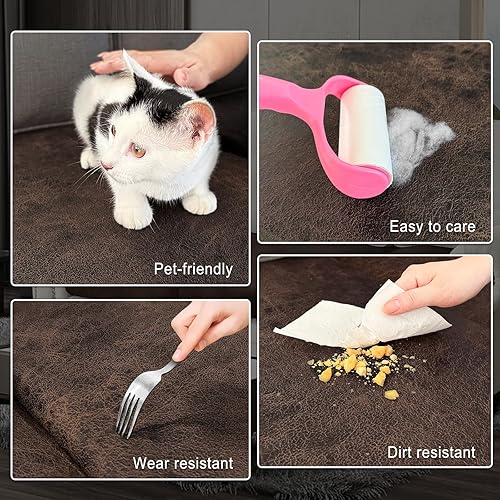 Pet-friendly

Easy to care

Wear resistant

Dirt resistant