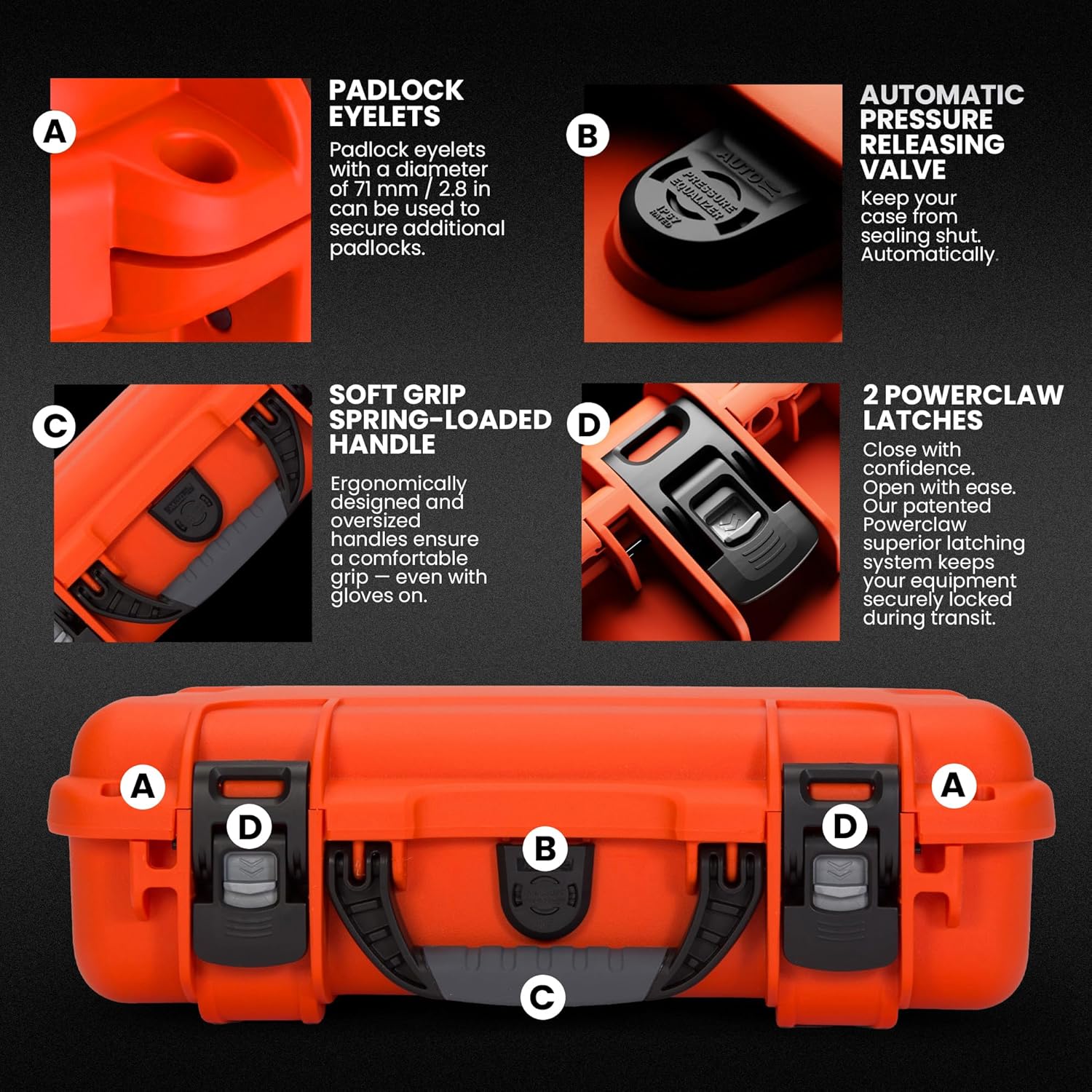 A

PADLOCK EYELETS

Padlock eyelets with a diameter of 71 mm / 2.8 in can be used to secure additional padlocks.

B

AUTO

PRESSURE EQUALIZER

IP67 RATED

AUTOMATIC PRESSURE RELEASING VALVE

Keep your case from sealing shut. Automatically.

C

SOFT GRIP SPRING-LOADED HANDLE

Ergonomically designed and oversized handles ensure a comfortable grip — even with gloves on.

D

2 POWERCLAW LATCHES

Close with confidence. Open with ease. Our patented Powerclaw superior latching system keeps your equipment securely locked during transit.

A

D

B

D

A

C