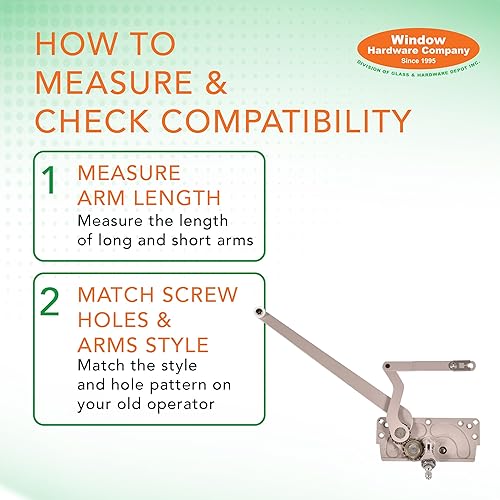 HOW TO MEASURE & CHECK COMPATIBILITY

Window Hardware Company Since 1995
DIVISION OF GLASS & HARDWARE DEPOT INC.

1 MEASURE ARM LENGTH
Measure the length of long and short arms

2 MATCH SCREW HOLES & ARMS STYLE
Match the style and hole pattern on your old operator