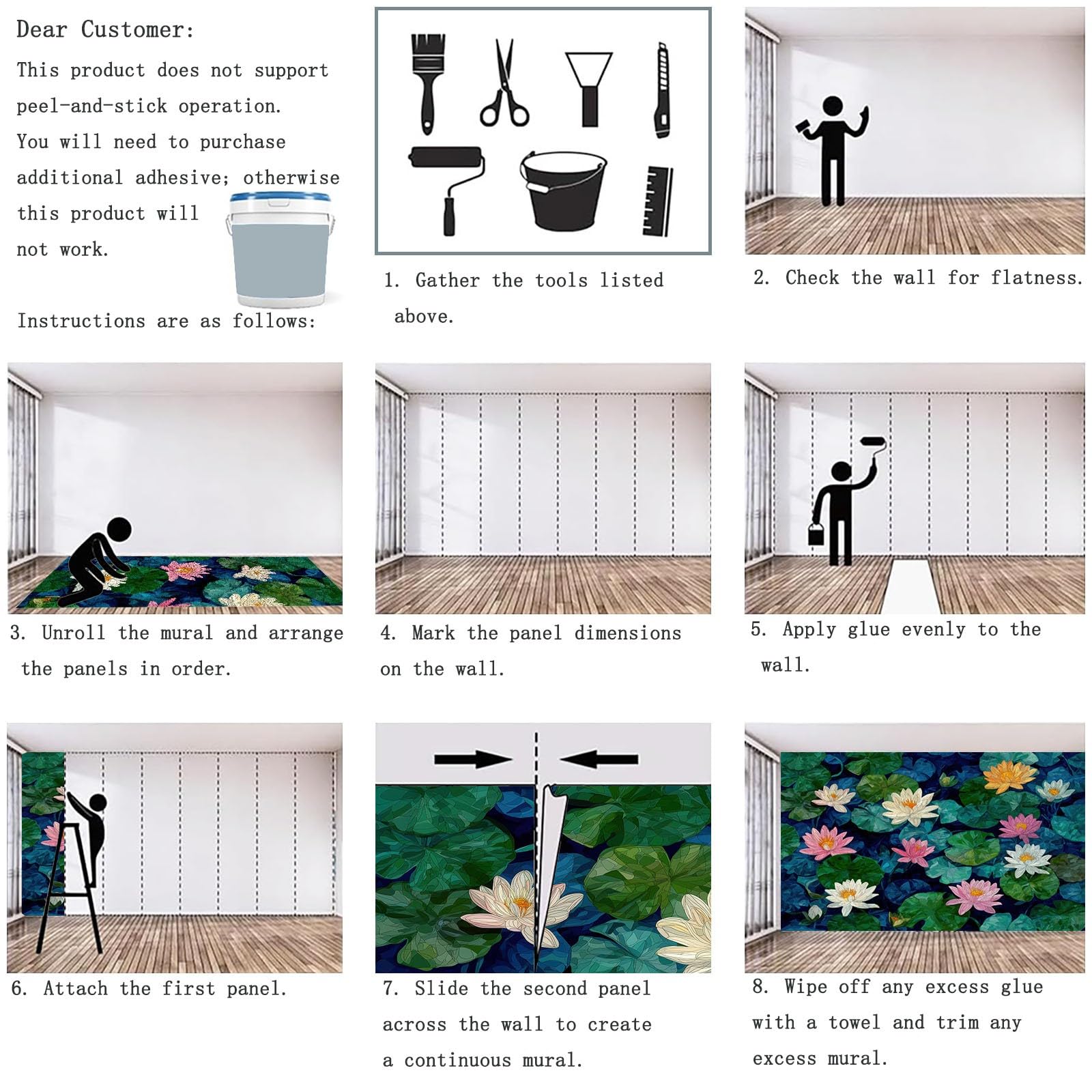 Dear Customer:

This product does not support peel-and-stick operation. You will need to purchase additional adhesive; otherwise this product will not work.

Instructions are as follows:

1. Gather the tools listed above.

2. Check the wall for flatness.

3. Unroll the mural and arrange the panels in order.

4. Mark the panel dimensions on the wall.

5. Apply glue evenly to the wall.

6. Attach the first panel.

7. Slide the second panel across the wall to create a continuous mural.

8. Wipe off any excess glue with a towel and trim any excess mural.