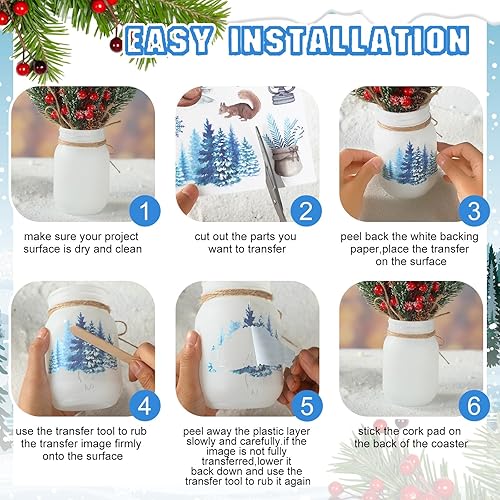 EASY INSTALLATION

1
make sure your project surface is dry and clean

2
cut out the parts you want to transfer

3
peel back the white backing paper,place the transfer on the surface

4
use the transfer tool to rub the transfer image firmly onto the surface

5
peel away the plastic layer slowly and carefully,if the image is not fully transferred,lower it back down and use the transfer tool to rub it again

6
stick the cork pad on the back of the coaster