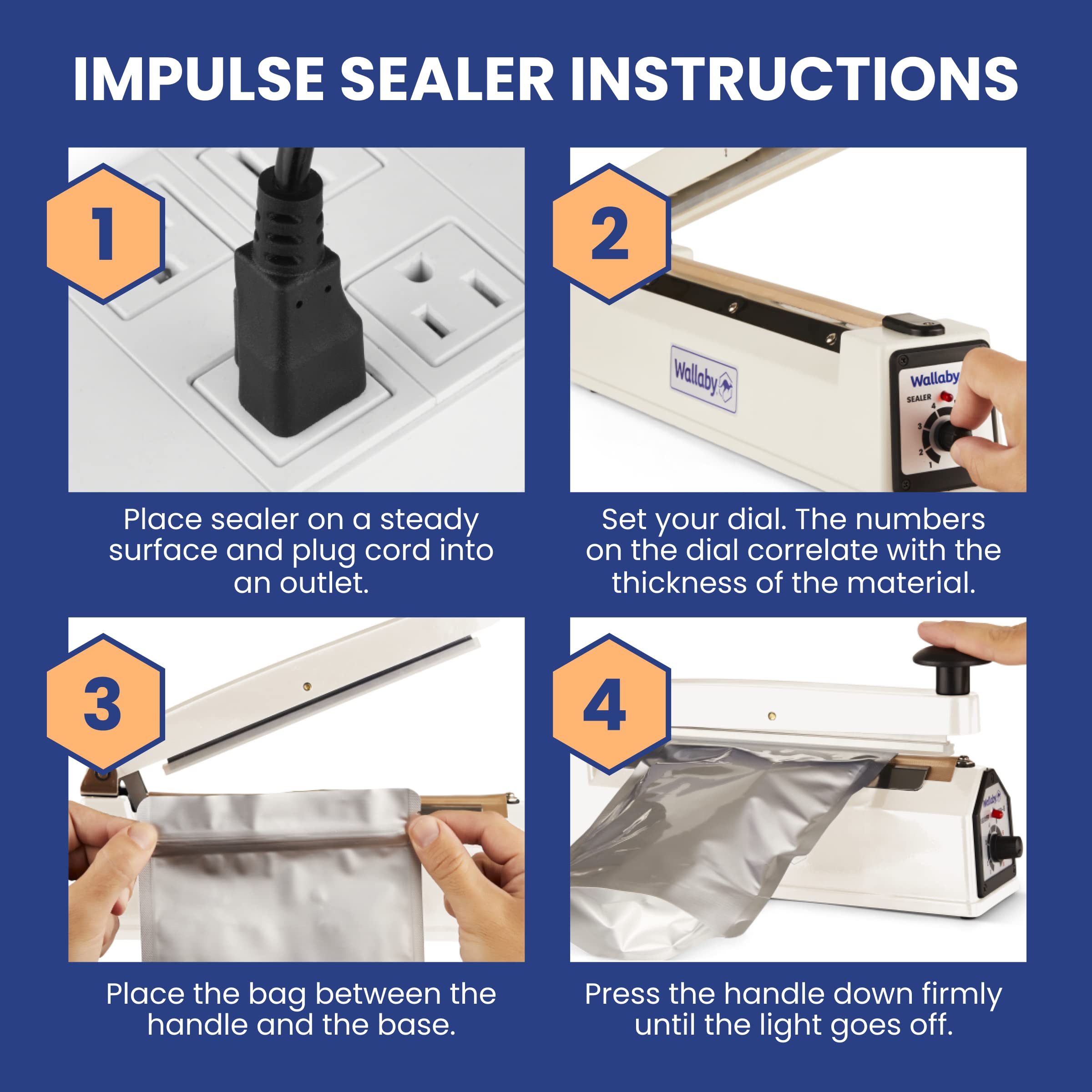 IMPULSE SEALER INSTRUCTIONS

1

Place sealer on a steady surface and plug cord into an outlet.

2

Wallaby

Wallaby

SEALER

4

3

2

1

Set your dial. The numbers on the dial correlate with the thickness of the material.

3

Place the bag between the handle and the base.

4

Wallaby

Press the handle down firmly until the light goes off.