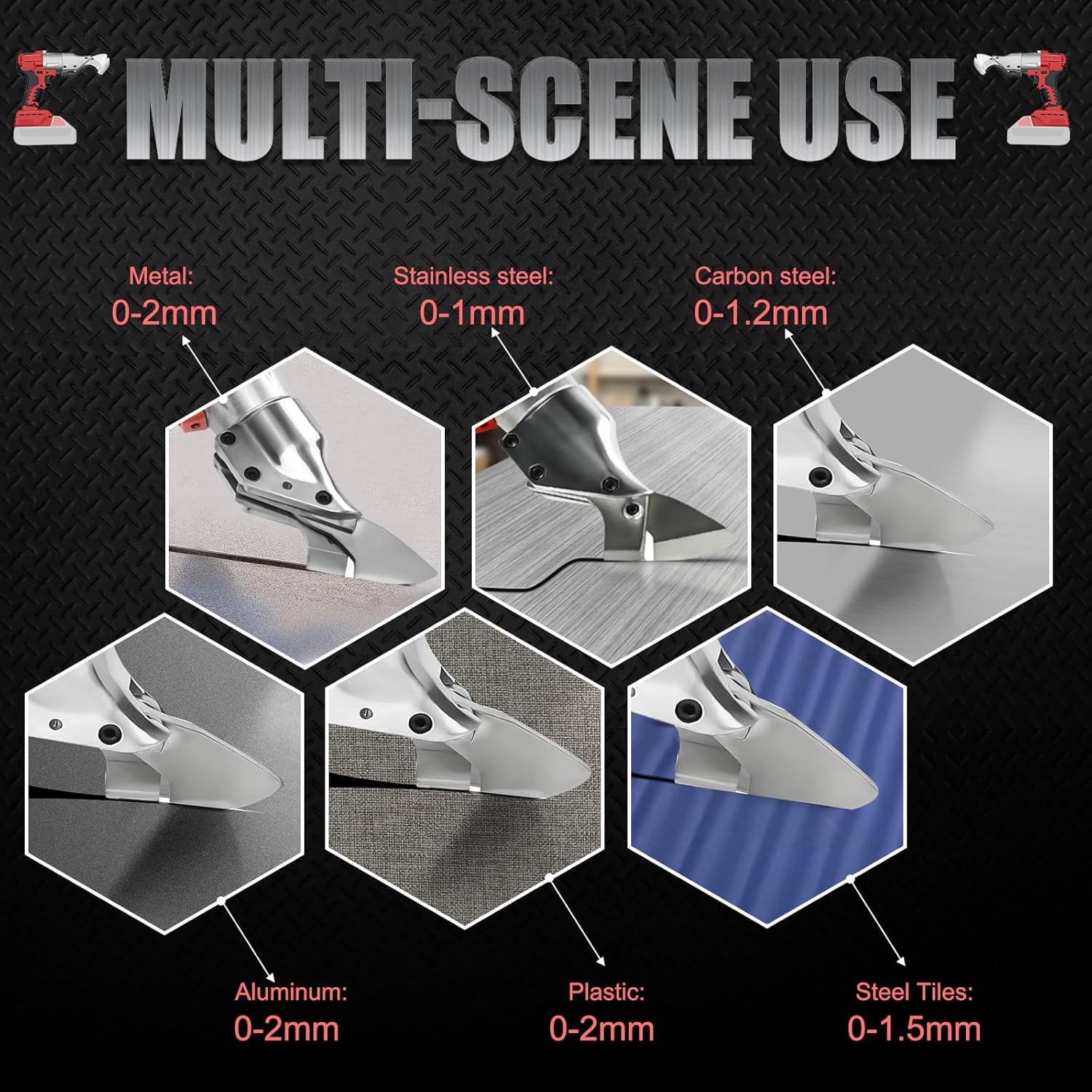 MULTI-SCENE USE

Metal:
0-2mm

Stainless steel:
0-1mm

Carbon steel:
0-1.2mm

Aluminum:
0-2mm

Plastic:
0-2mm

Steel Tiles:
0-1.5mm