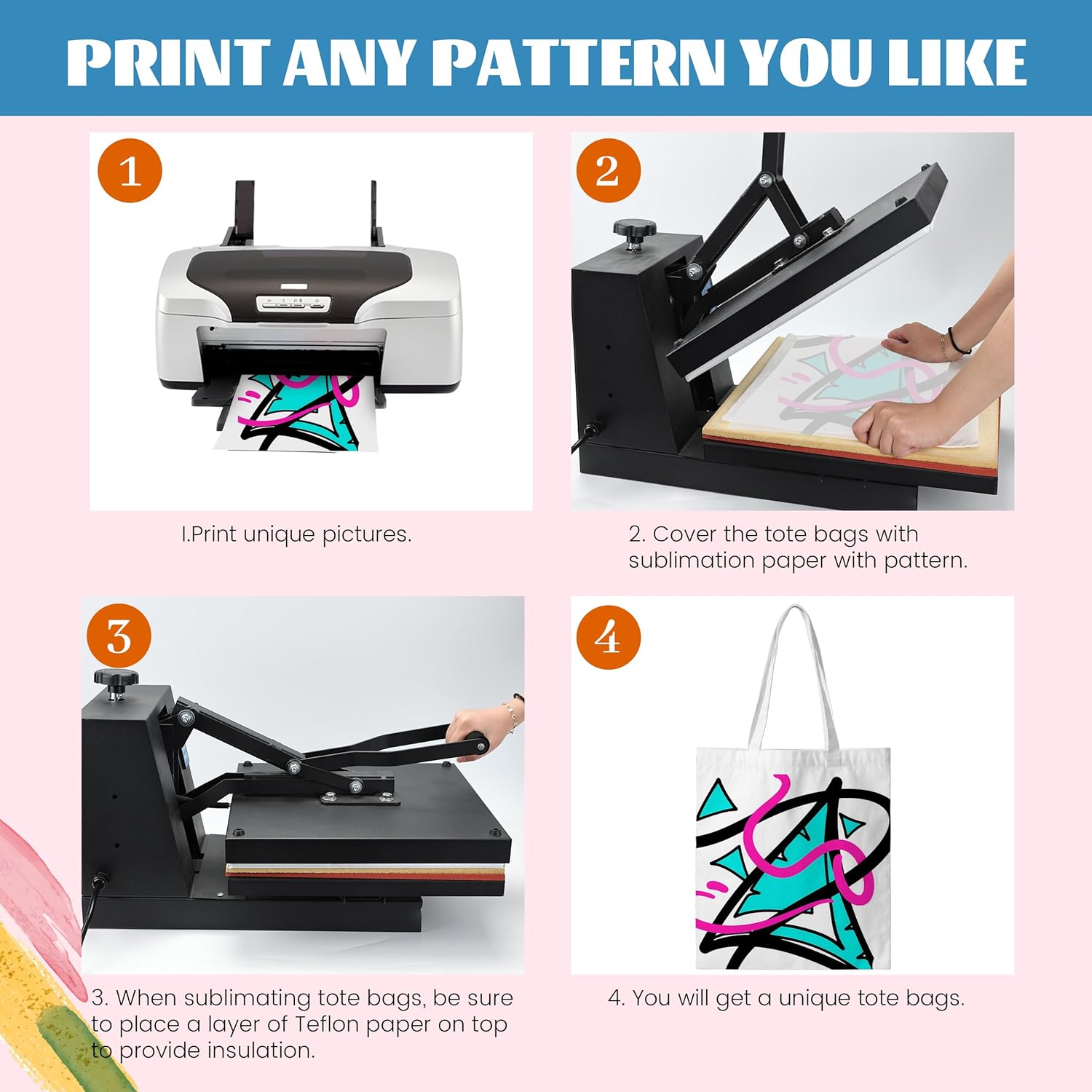 PRINT ANY PATTERN YOU LIKE

1

I.Print unique pictures.

2

2. Cover the tote bags with sublimation paper with pattern.

3

3. When sublimating tote bags, be sure to place a layer of Teflon paper on top to provide insulation.

4

4. You will get a unique tote bags.