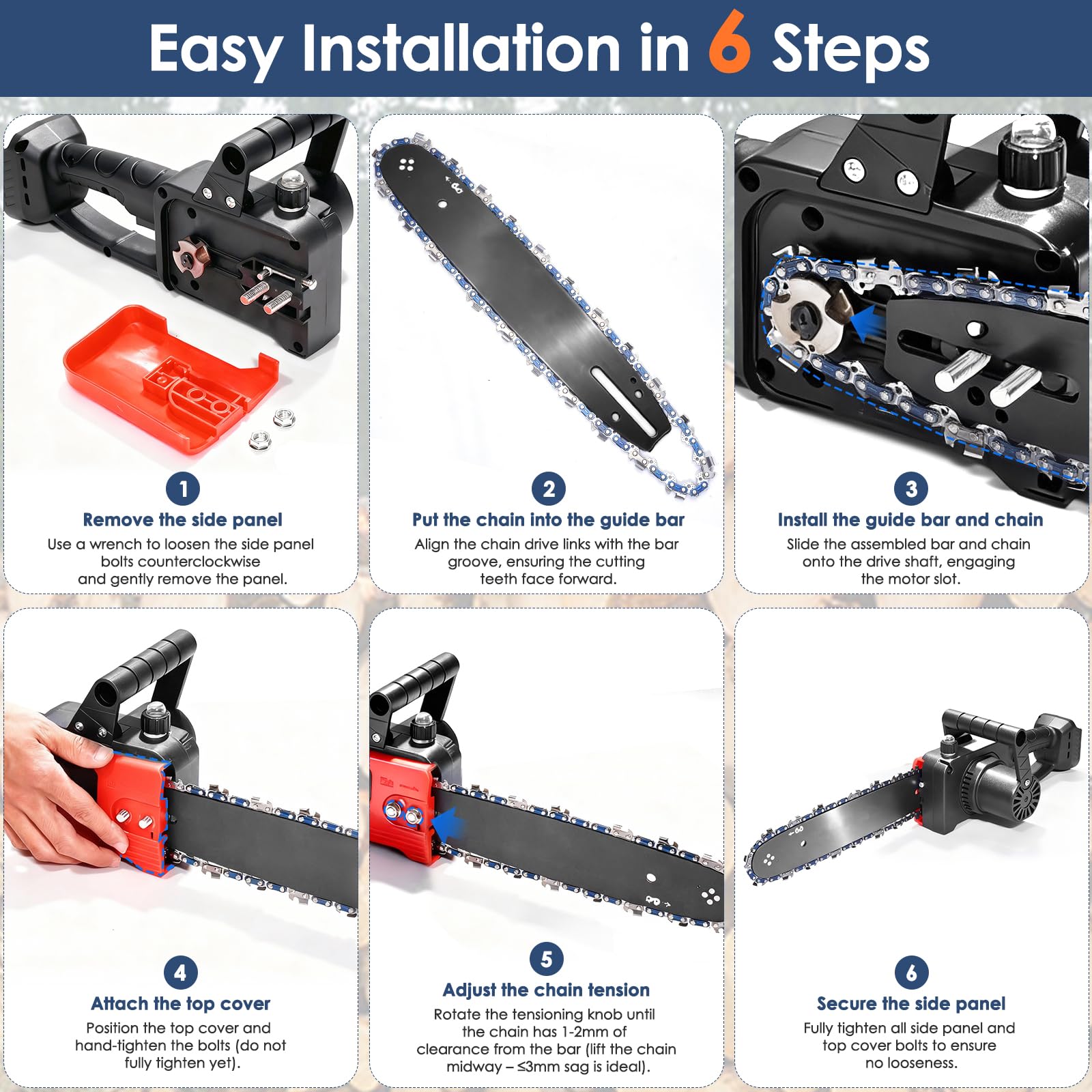 Easy Installation in 6 Steps

1
Remove the side panel
Use a wrench to loosen the side panel bolts counterclockwise and gently remove the panel.

2
Put the chain into the guide bar
Align the chain drive links with the bar groove, ensuring the cutting teeth face forward.

3
Install the guide bar and chain
Slide the assembled bar and chain onto the drive shaft, engaging the motor slot.

4
Attach the top cover
Position the top cover and hand-tighten the bolts (do not fully tighten yet).

5
Adjust the chain tension
Rotate the tensioning knob until the chain has 1-2mm of clearance from the bar (lift the chain midway – ≤3mm sag is ideal).

6
Secure the side panel
Fully tighten all side panel and top cover bolts to ensure no looseness.