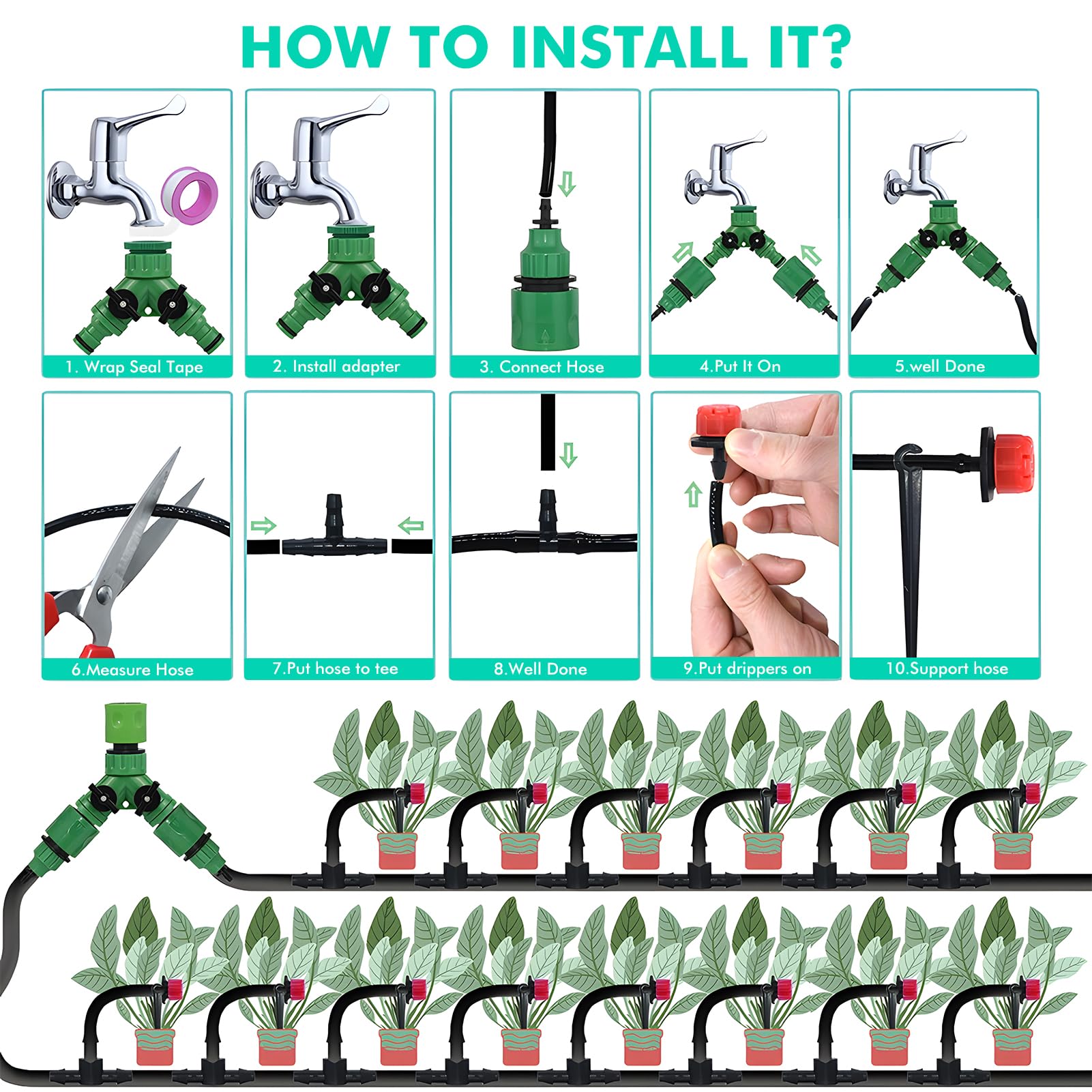 HOW TO INSTALL IT?

1. Wrap Seal Tape

2. Install adapter

3. Connect Hose

4.Put It On

5.well Done

6.Measure Hose

7.Put hose to tee

8.Well Done

9.Put drippers on

10.Support hose