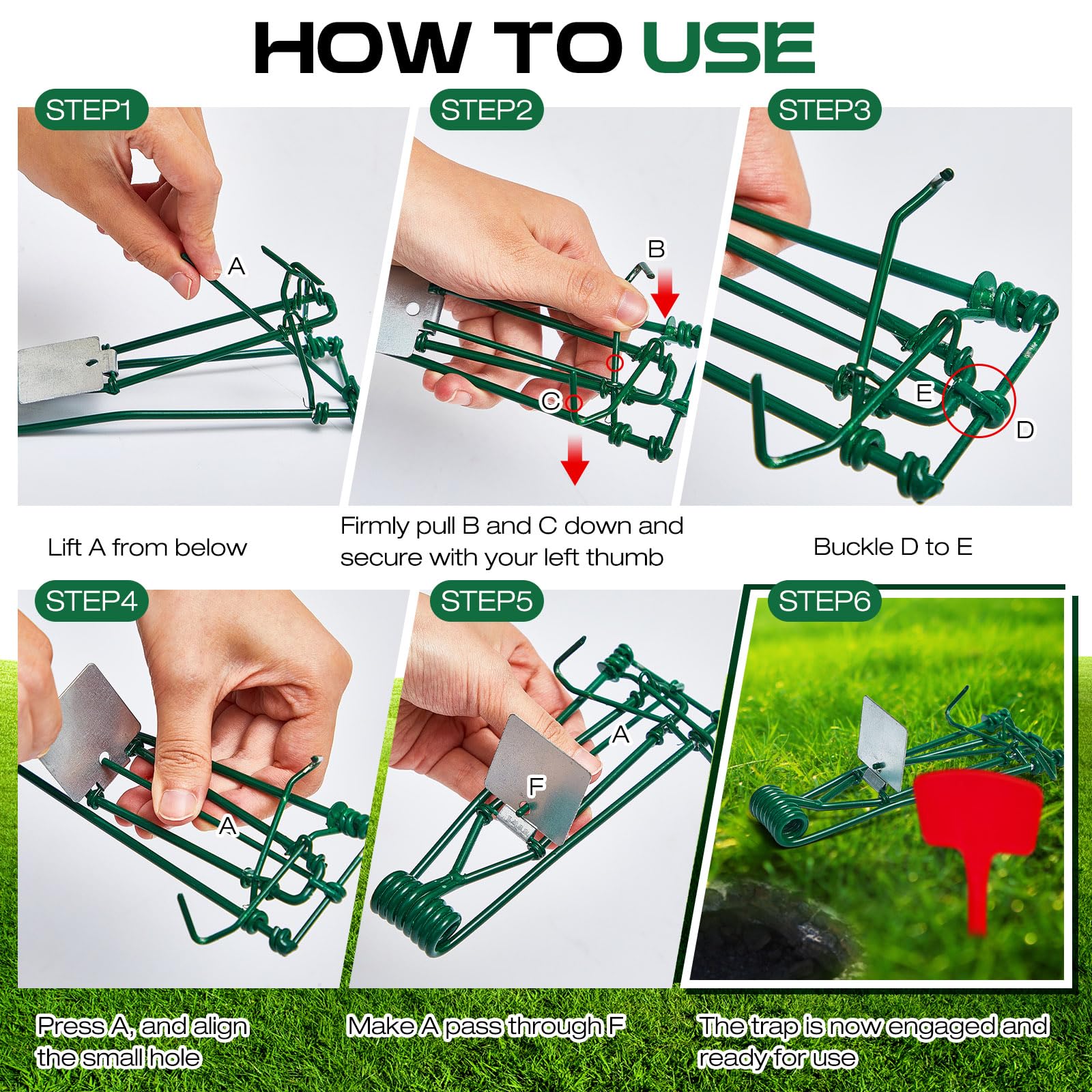 HOW TO USE

STEP1

A

Lift A from below

STEP2

B

C

Firmly pull B and C down and secure with your left thumb

STEP3

E

D

Buckle D to E

STEP4

A

Press A, and align the small hole

STEP5

A

F

Make A pass through F

STEP6

The trap is now engaged and ready for use