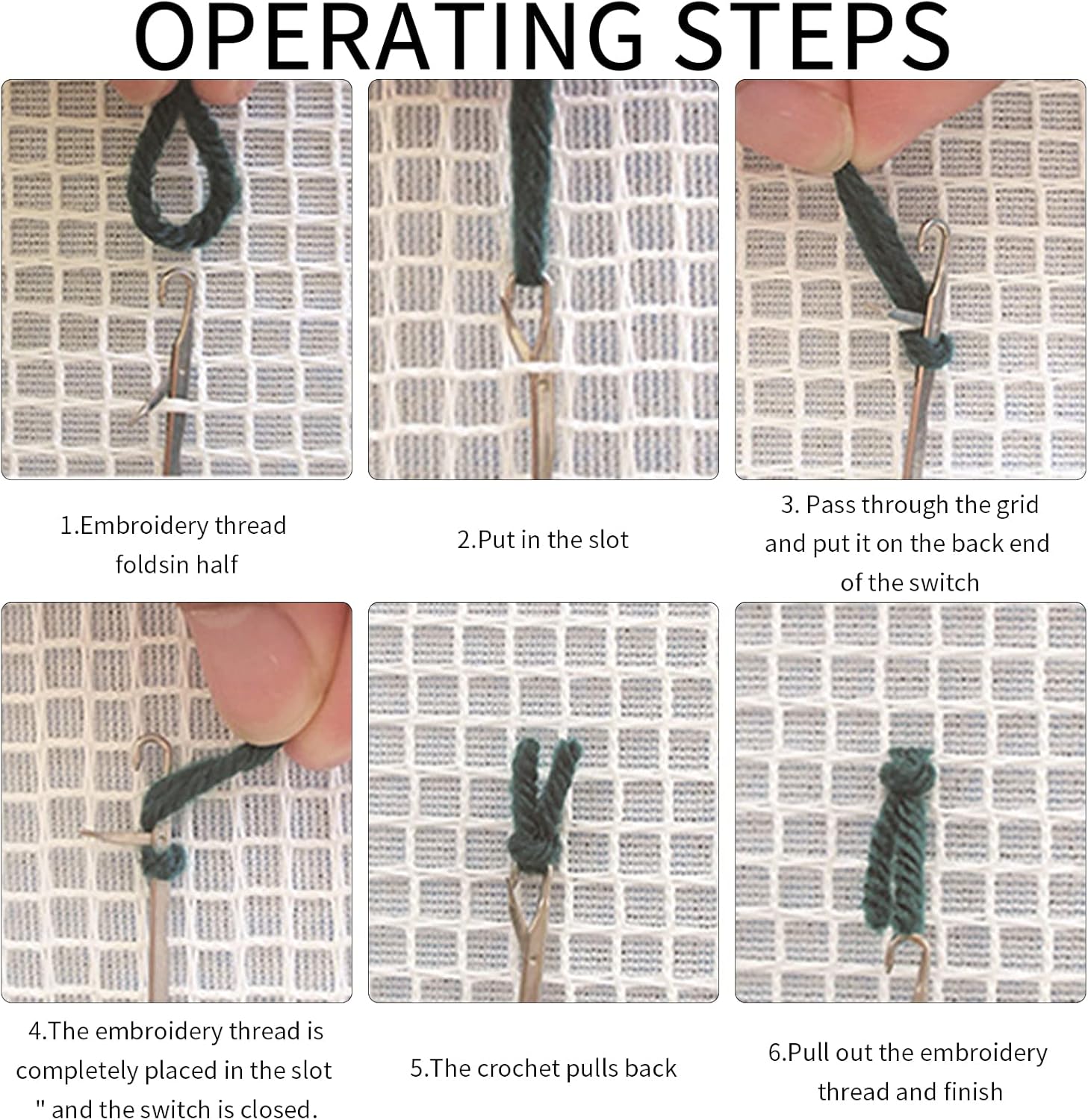 OPERATING STEPS

1.Embroidery thread foldsin half

2.Put in the slot

3. Pass through the grid and put it on the back end of the switch

4.The embroidery thread is completely placed in the slot " and the switch is closed.

5.The crochet pulls back

6.Pull out the embroidery thread and finish