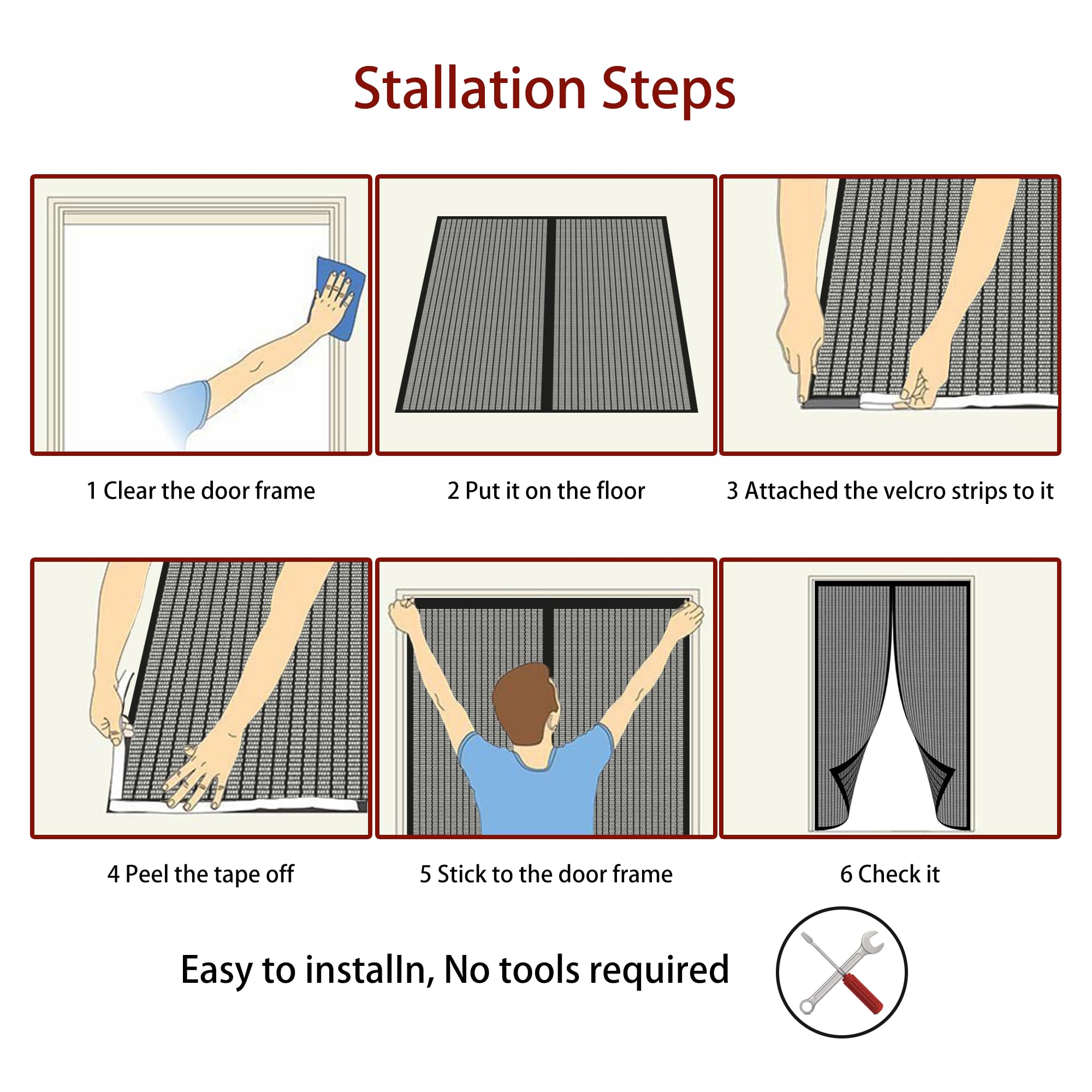 Stallation Steps

1 Clear the door frame

2 Put it on the floor

3 Attached the velcro strips to it

4 Peel the tape off

5 Stick to the door frame

6 Check it

Easy to installn, No tools required