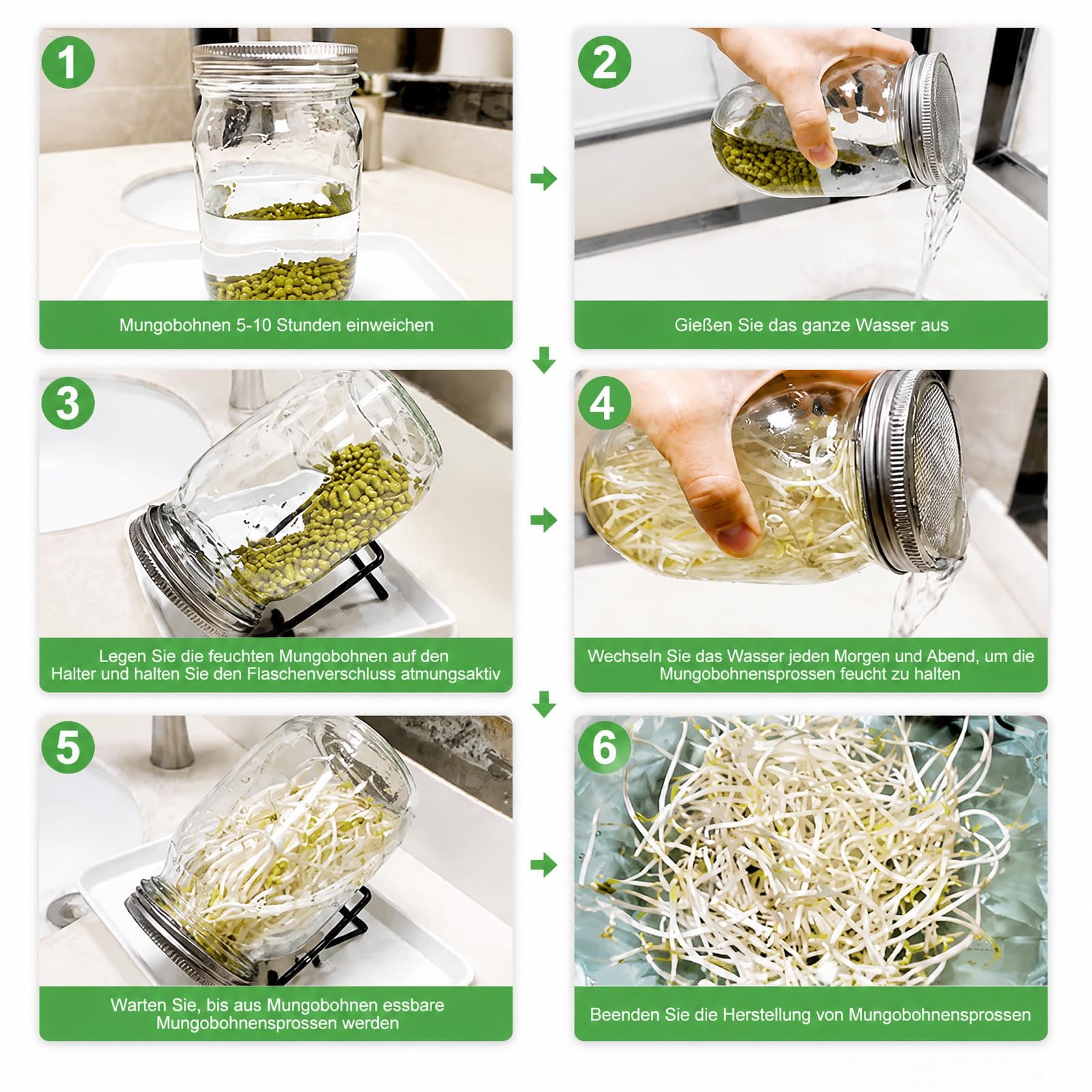 1

Mungobohnen 5-10 Stunden einweichen

2

Gießen Sie das ganze Wasser aus

3

Legen Sie die feuchten Mungobohnen auf den Halter und halten Sie den Flaschenverschluss atmungsaktiv

4

Wechseln Sie das Wasser jeden Morgen und Abend, um die Mungobohnensprossen feucht zu halten

5

Warten Sie, bis aus Mungobohnen essbare Mungobohnensprossen werden

6

Beenden Sie die Herstellung von Mungobohnensprossen