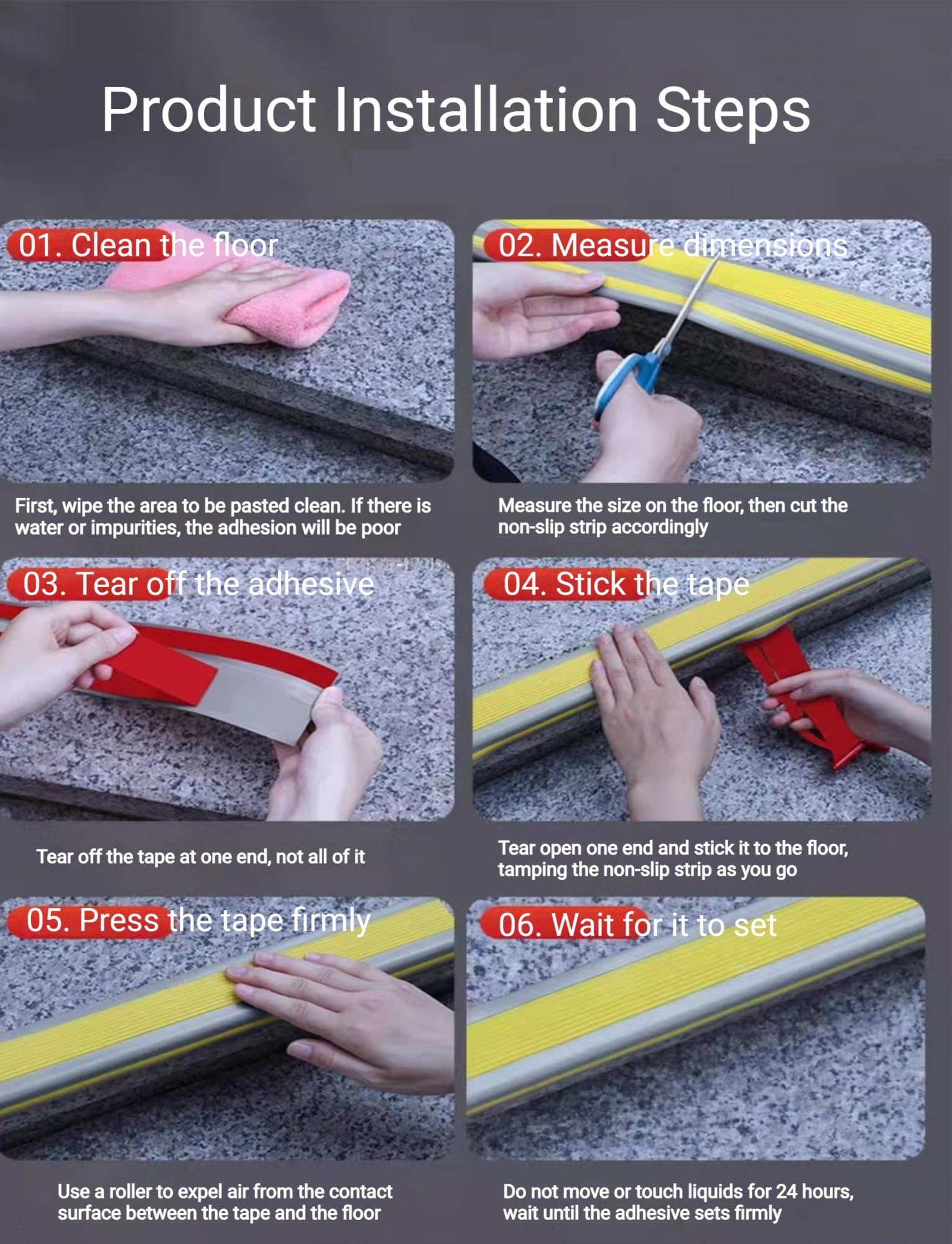 Product Installation Steps

01. Clean the floor

First, wipe the area to be pasted clean. If there is water or impurities, the adhesion will be poor

02. Measure dimensions

Measure the size on the floor, then cut the non-slip strip accordingly

03. Tear off the adhesive

Tear off the tape at one end, not all of it

04. Stick the tape

Tear open one end and stick it to the floor, tamping the non-slip strip as you go

05. Press the tape firmly

Use a roller to expel air from the contact surface between the tape and the floor

06. Wait for it to set

Do not move or touch liquids for 24 hours, wait until the adhesive sets firmly