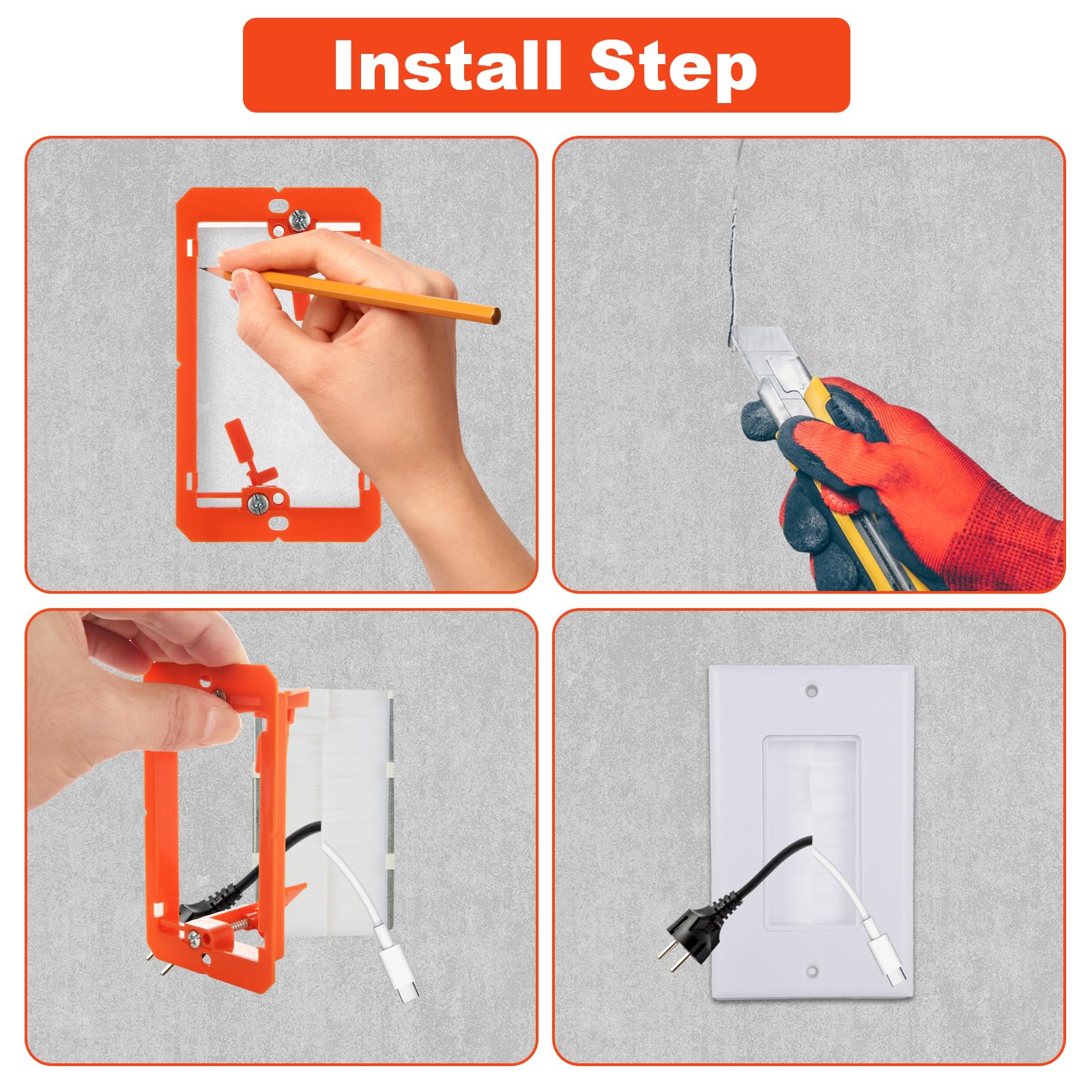 Install Step