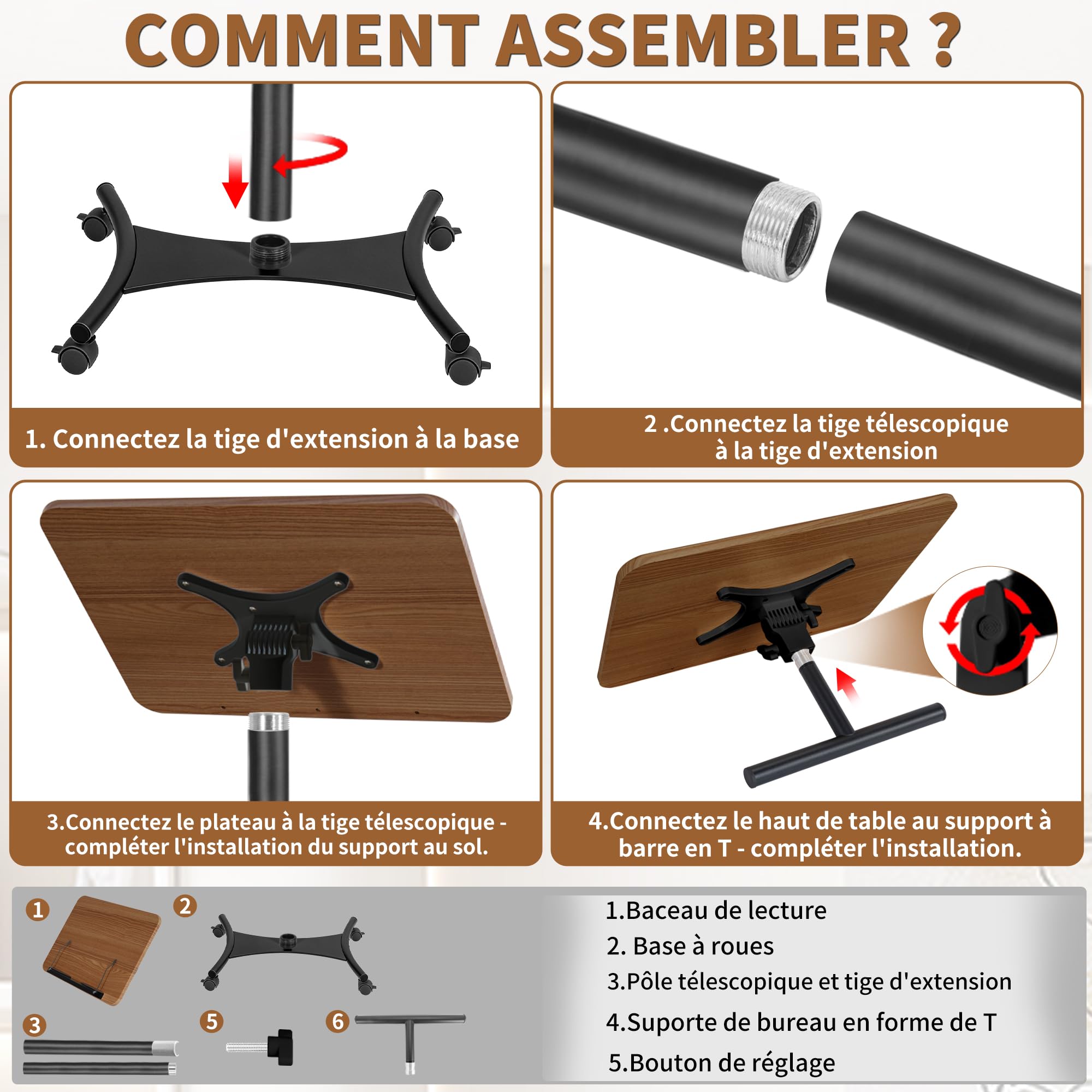 COMMENT ASSEMBLER ?

1. Connectez la tige d'extension à la base

2 .Connectez la tige télescopique à la tige d'extension

3.Connectez le plateau à la tige télescopique - compléter l'installation du support au sol.

4.Connectez le haut de table au support à barre en T - compléter l'installation.

1

2

3

5

6

1.Baceau de lecture

2. Base à roues

3.Pôle télescopique et tige d'extension

4.Suporte de bureau en forme de T

5.Bouton de réglage