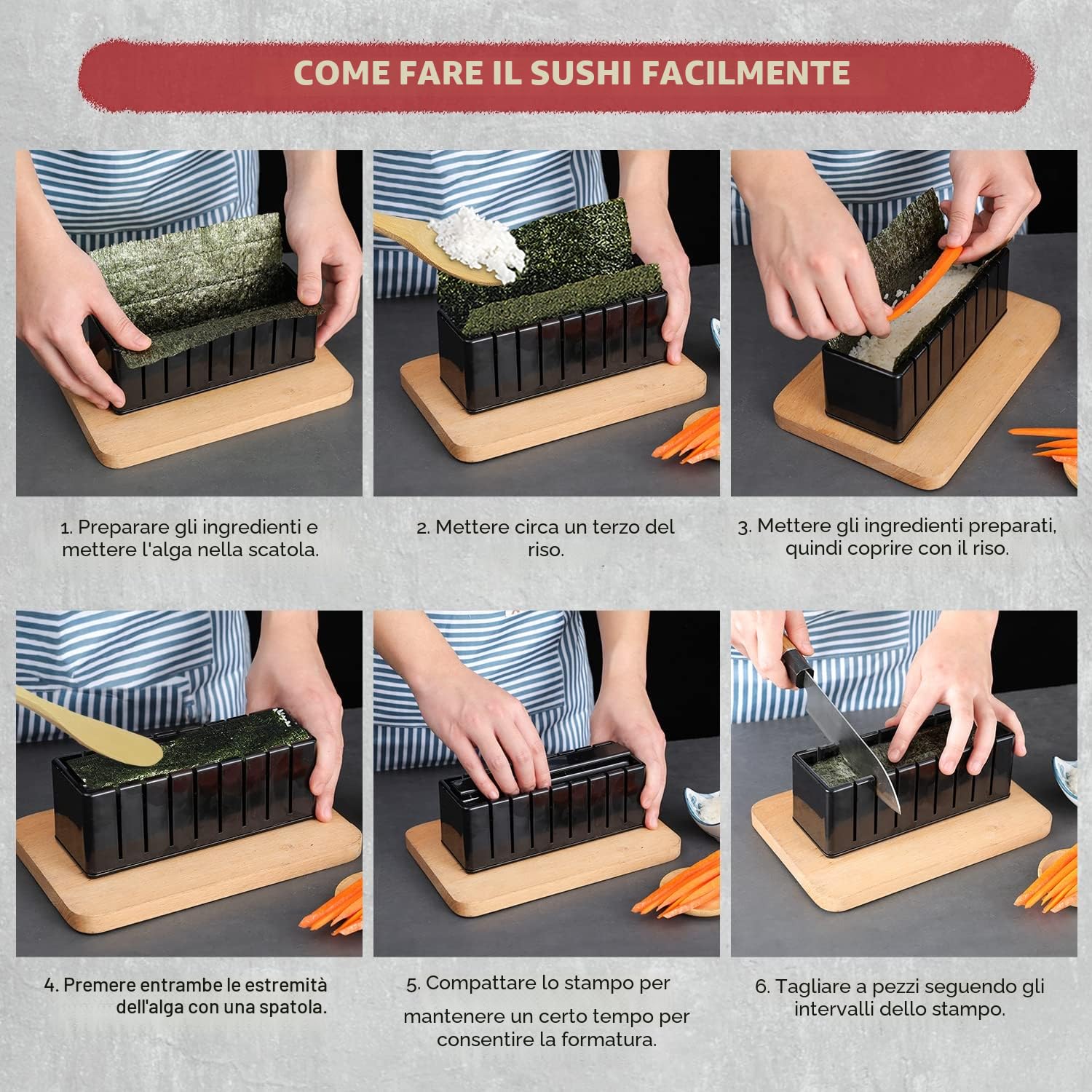 COME FARE IL SUSHI FACILMENTE

1. Preparare gli ingredienti e mettere l'alga nella scatola.

2. Mettere circa un terzo del riso.

3. Mettere gli ingredienti preparati, quindi coprire con il riso.

4. Premere entrambe le estremità dell'alga con una spatola.

5. Compattare lo stampo per mantenere un certo tempo per consentire la formatura.

6. Tagliare a pezzi seguendo gli intervalli dello stampo.