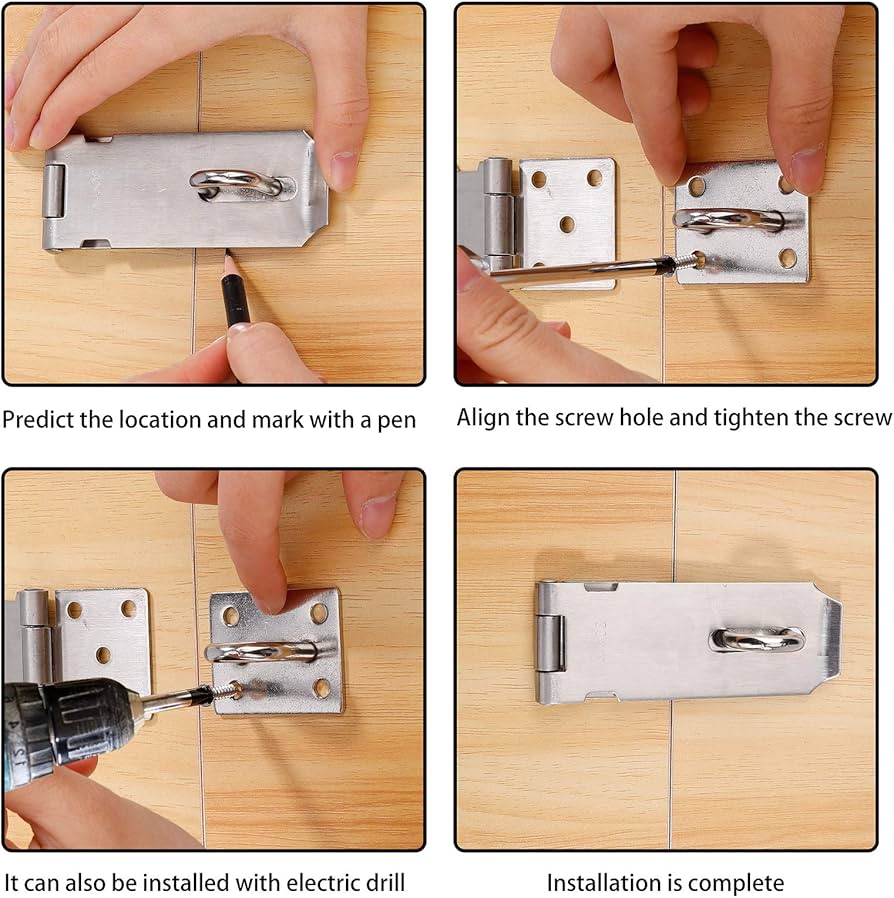 Predict the location and mark with a pen

Align the screw hole and tighten the screw

It can also be installed with electric drill

Installation is complete