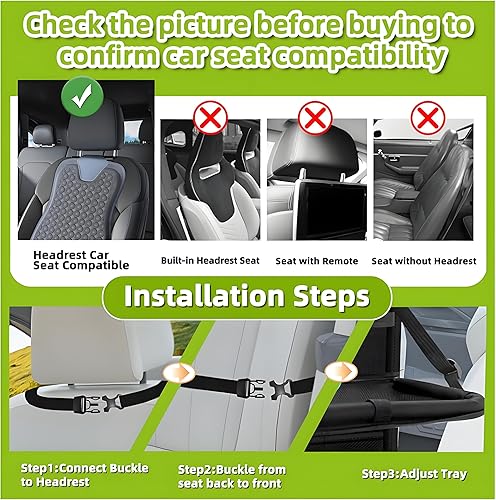 Check the picture before buying to confirm car seat compatibility

Headrest Car Seat Compatible

Built-in Headrest Seat

Seat with Remote

Seat without Headrest

Installation Steps

Step1:Connect Buckle to Headrest

Step2:Buckle from seat back to front

Step3:Adjust Tray