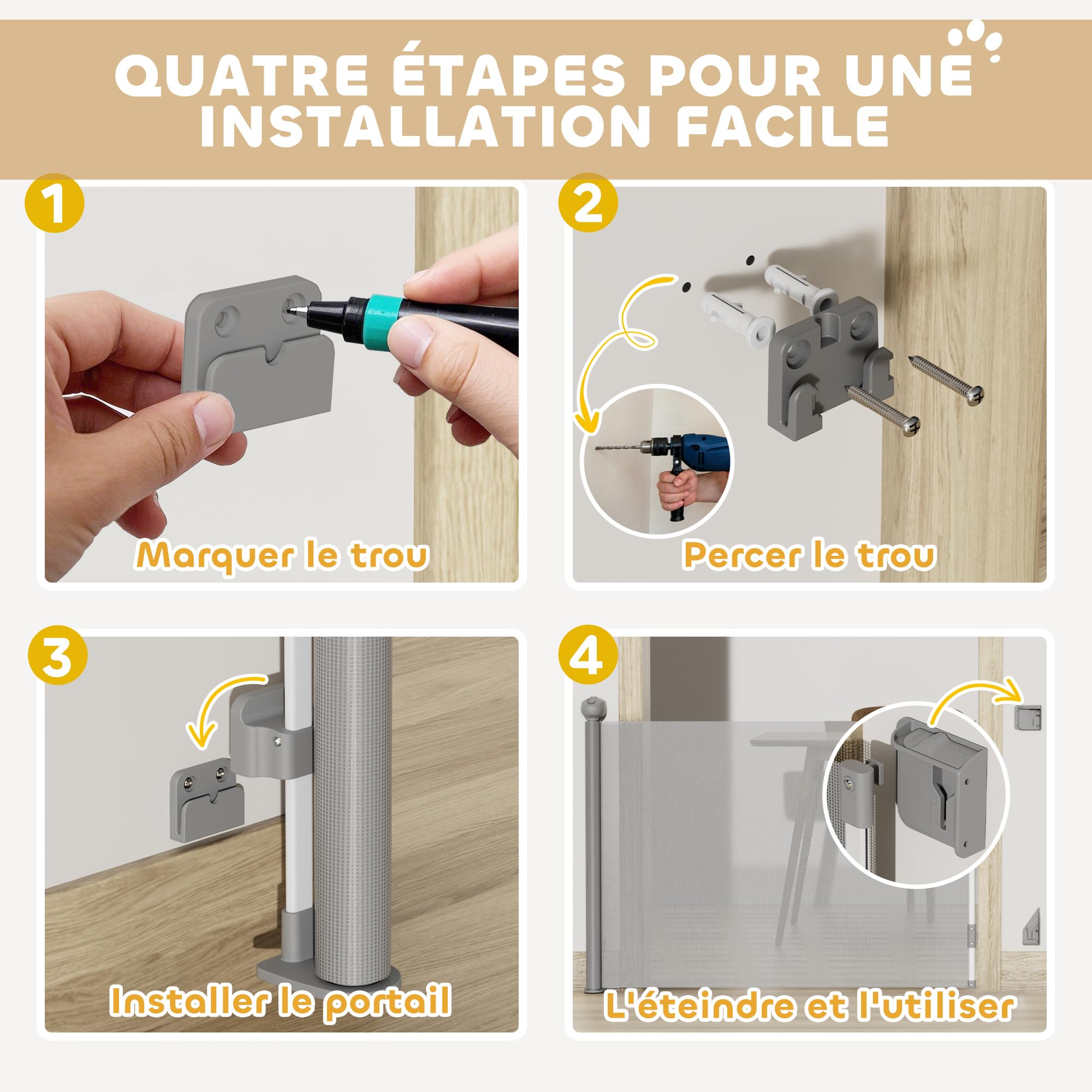 QUATRE ÉTAPES POUR UNE INSTALLATION FACILE

1
Marquer le trou

2
Percer le trou

3
Installer le portail

4
L'éteindre et l'utiliser