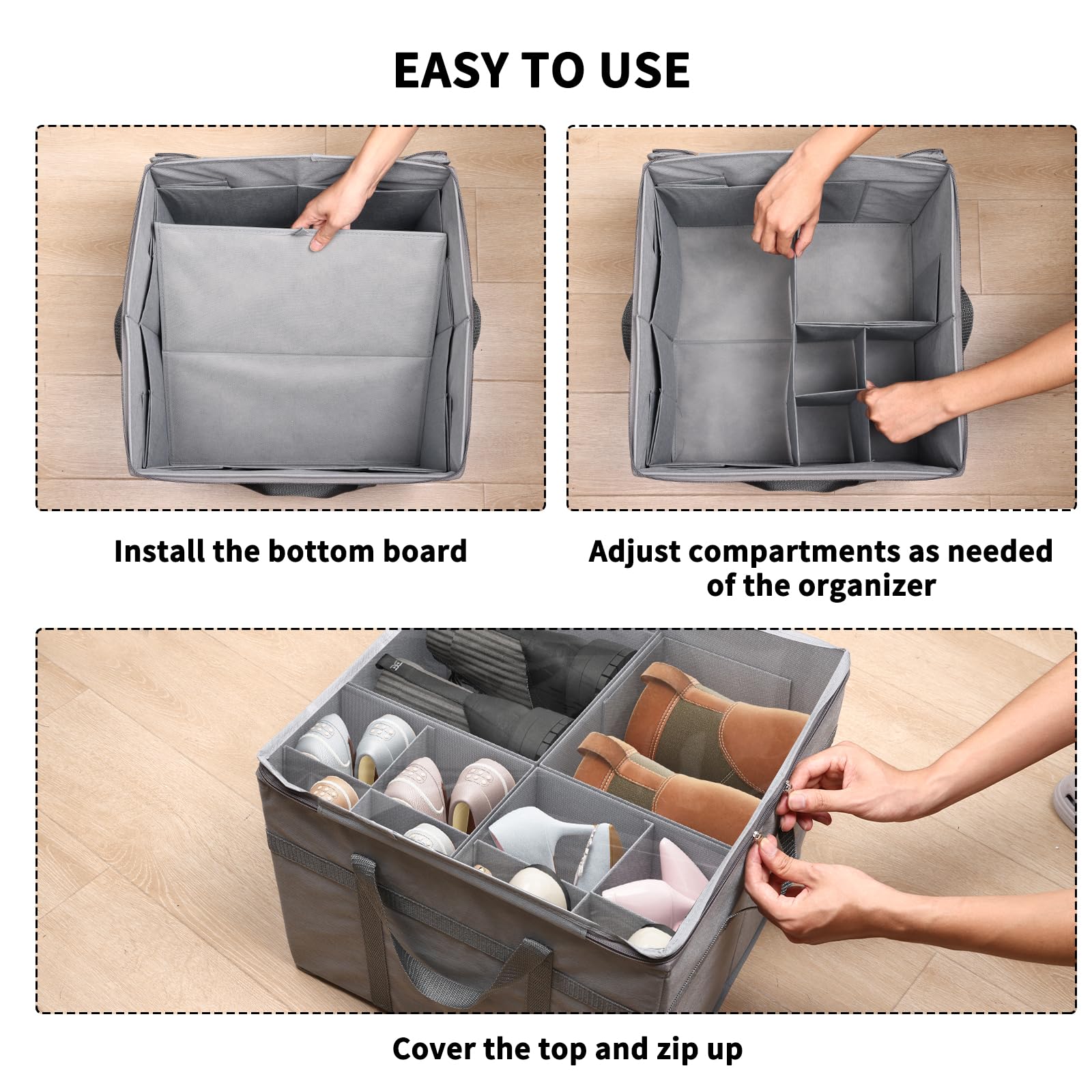 EASY TO USE

Install the bottom board

Adjust compartments as needed of the organizer

Cover the top and zip up