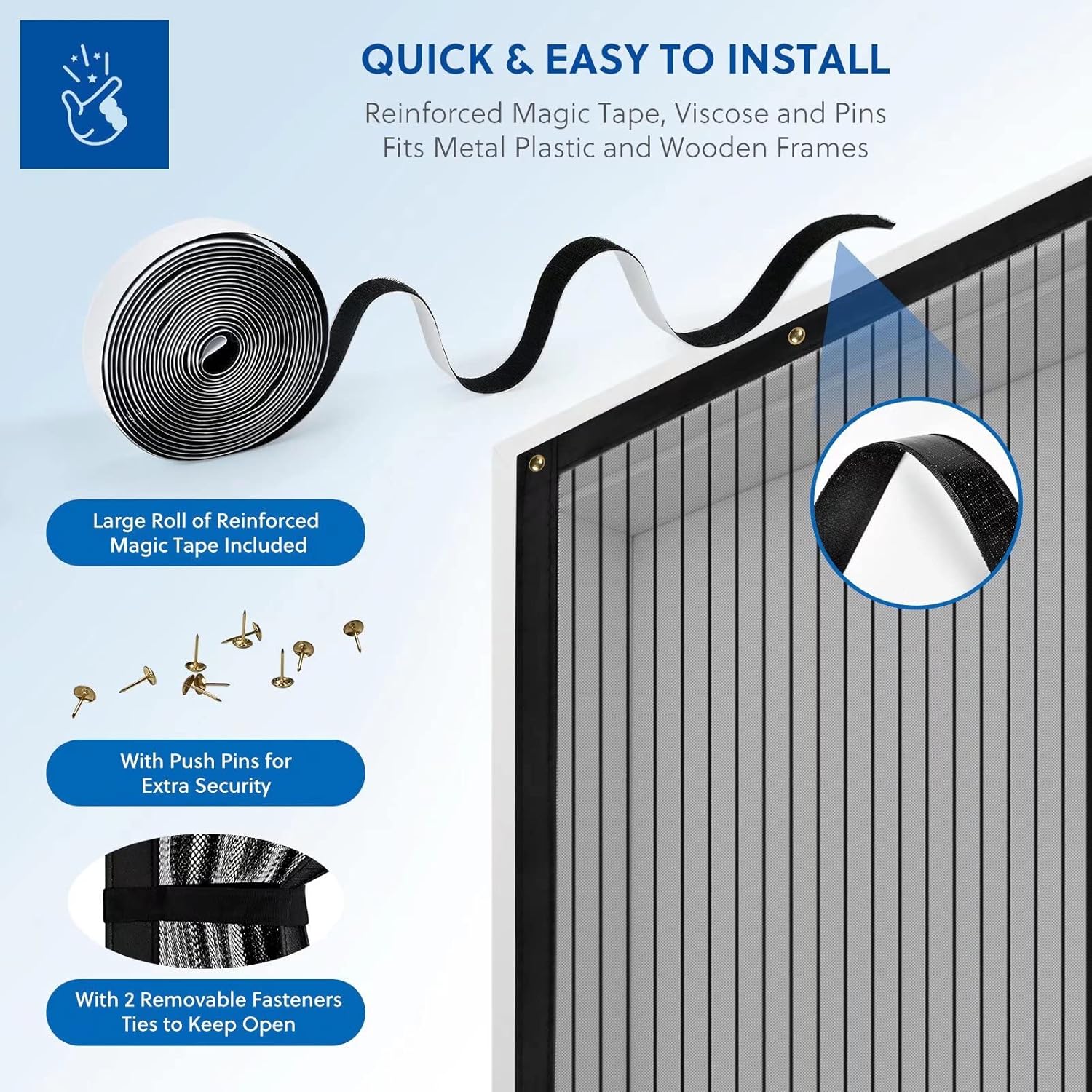 QUICK & EASY TO INSTALL

Reinforced Magic Tape, Viscose and Pins
Fits Metal Plastic and Wooden Frames

Large Roll of Reinforced Magic Tape Included

With Push Pins for Extra Security

With 2 Removable Fasteners Ties to Keep Open