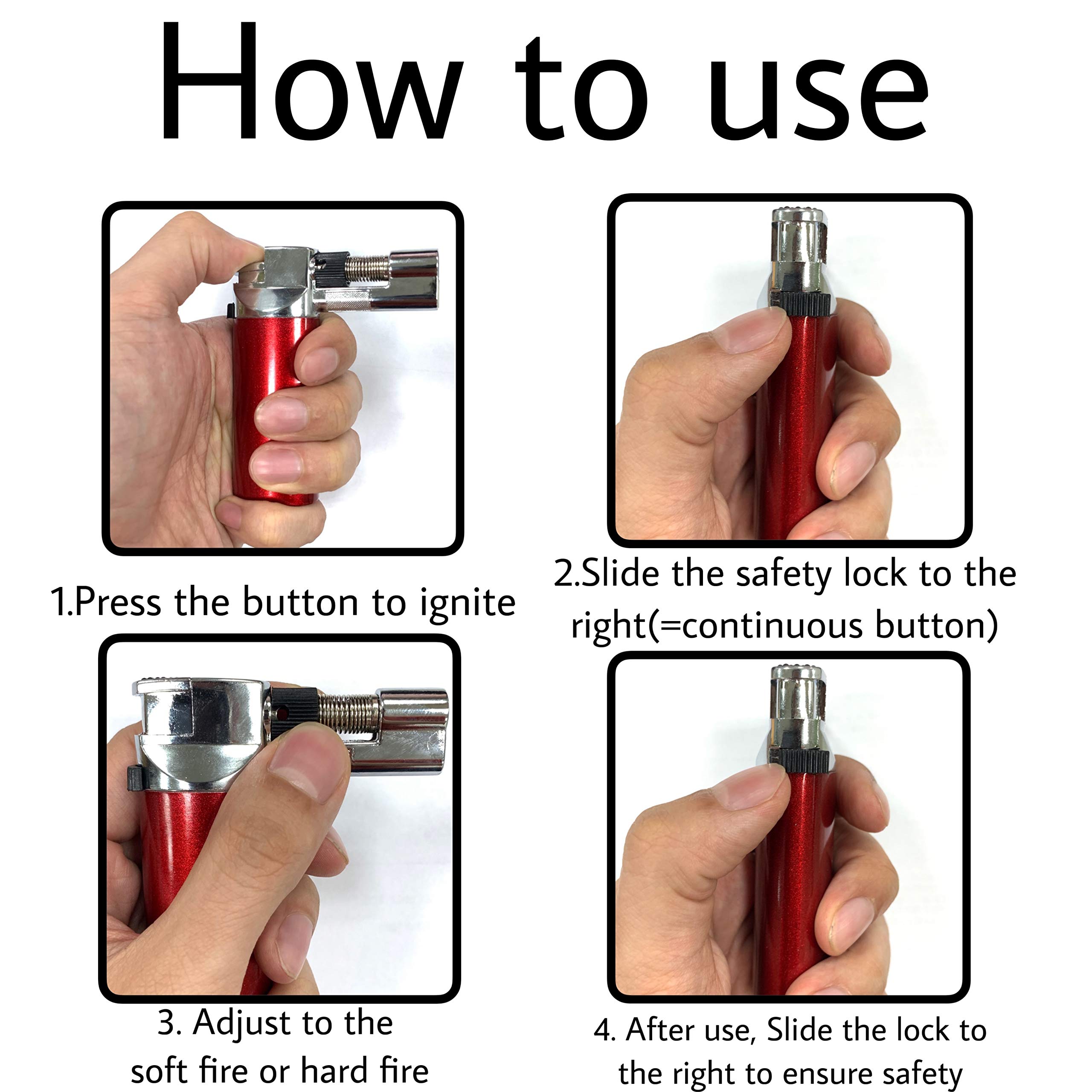 How to use

1.Press the button to ignite

2.Slide the safety lock to the right(=continuous button)

3. Adjust to the soft fire or hard fire

4. After use, Slide the lock to the right to ensure safety