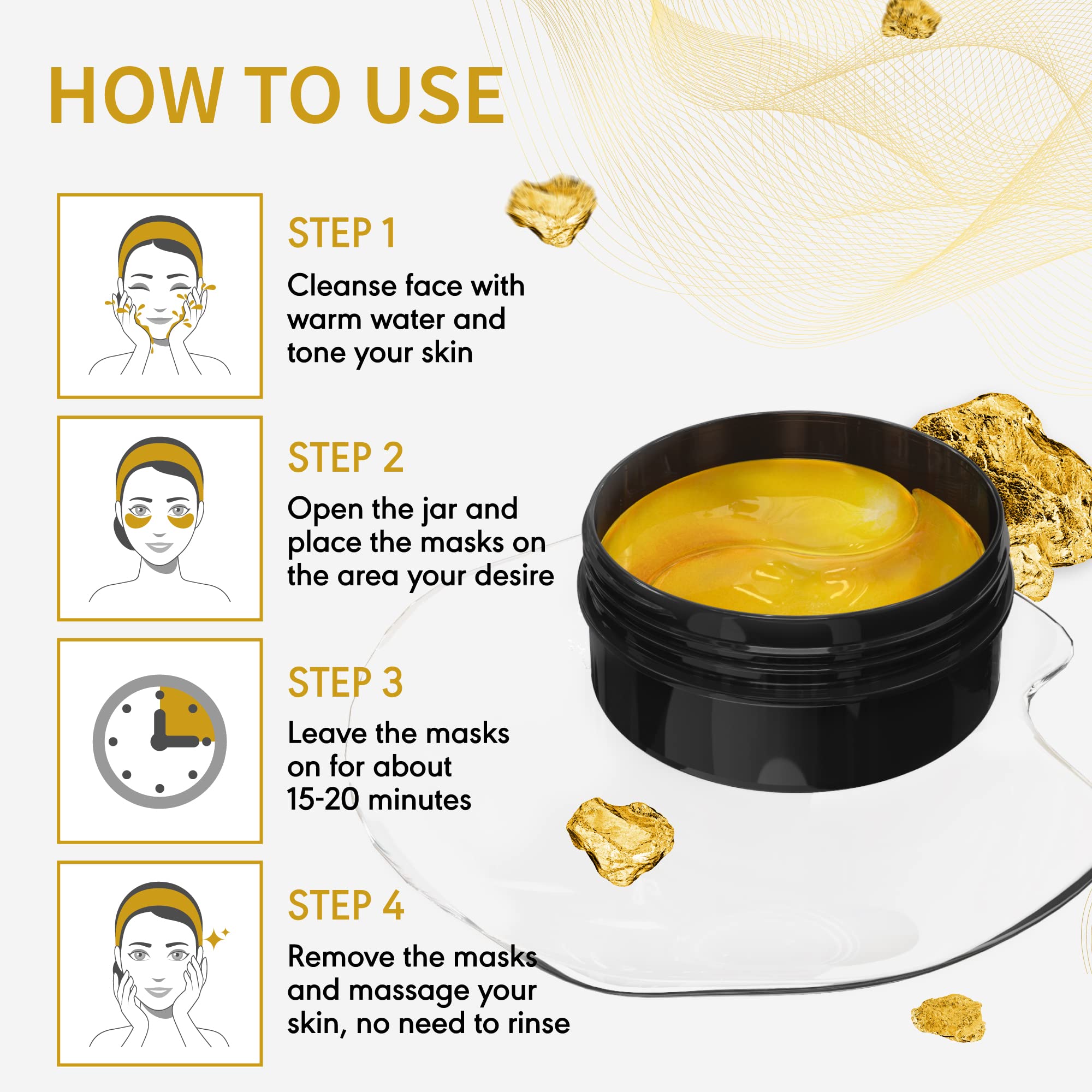 HOW TO USE

STEP 1

Cleanse face with warm water and tone your skin

STEP 2

Open the jar and place the masks on the area your desire

STEP 3

Leave the masks on for about 15-20 minutes

STEP 4

Remove the masks and massage your skin, no need to rinse