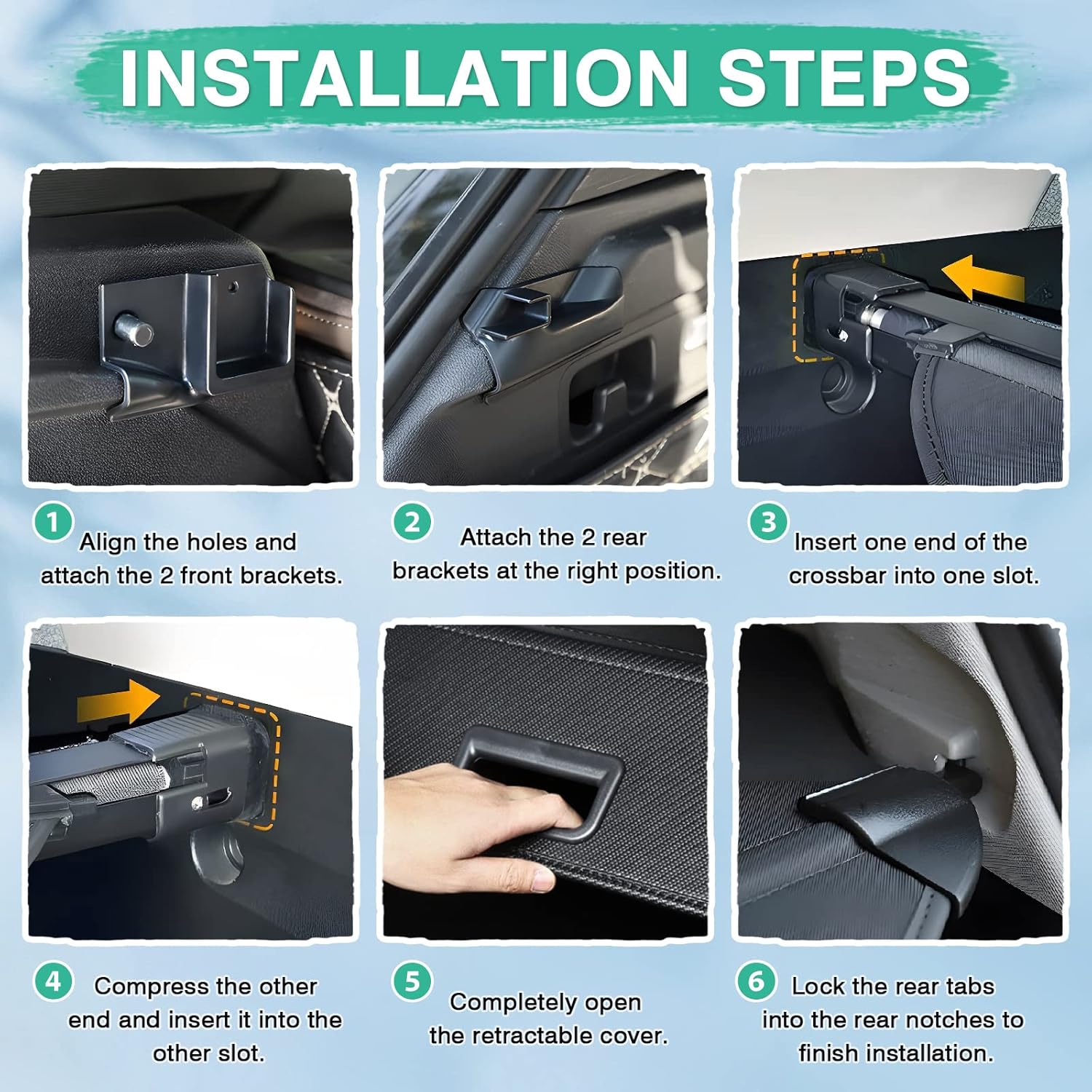 INSTALLATION STEPS

1 Align the holes and attach the 2 front brackets.

2 Attach the 2 rear brackets at the right position.

3 Insert one end of the crossbar into one slot.

4 Compress the other end and insert it into the other slot.

5 Completely open the retractable cover.

6 Lock the rear tabs into the rear notches to finish installation.