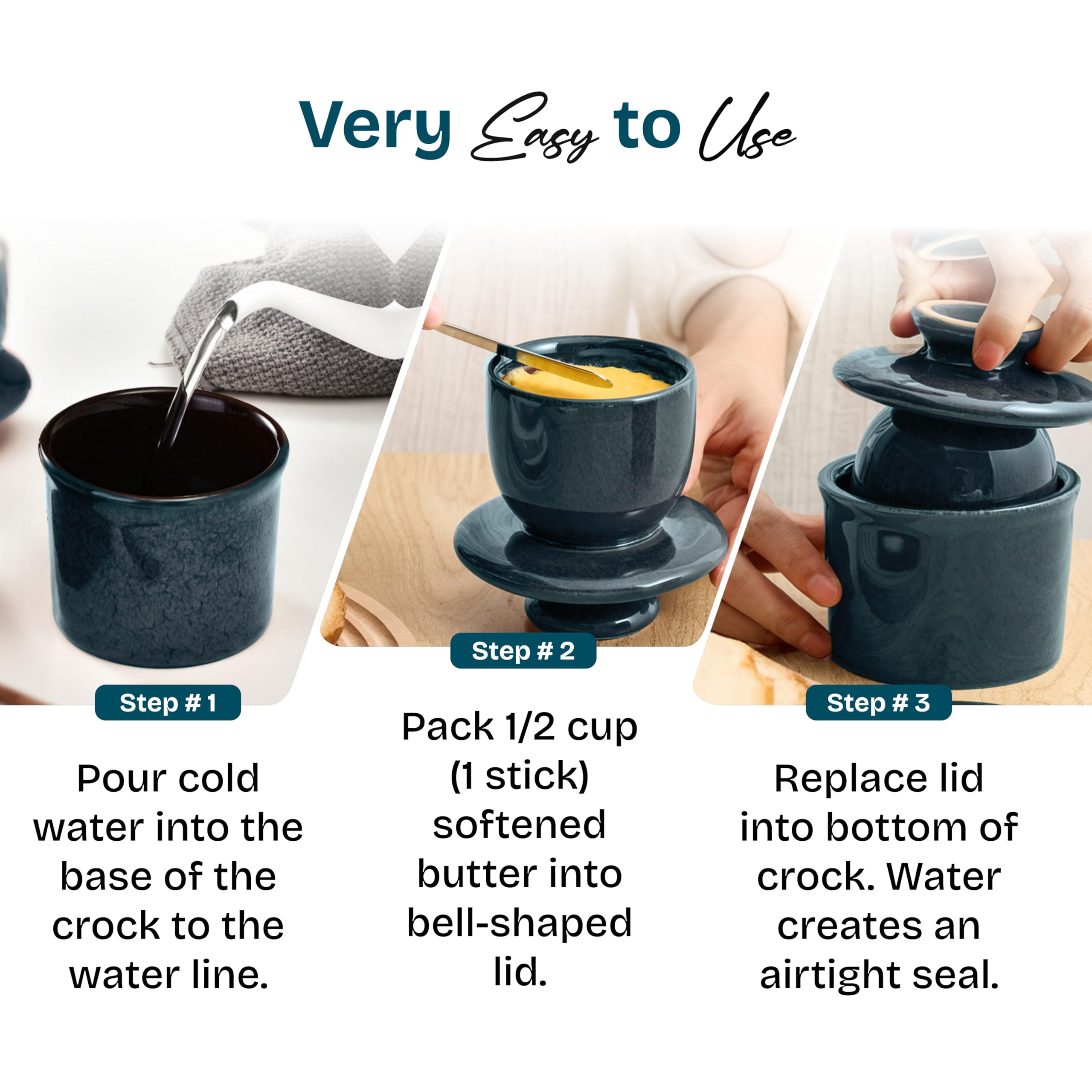 Very Easy to Use

Step # 1

Pour cold water into the base of the crock to the water line.

Step # 2

Pack 1/2 cup (1 stick) softened butter into bell-shaped lid.

Step # 3

Replace lid into bottom of crock. Water creates an airtight seal.