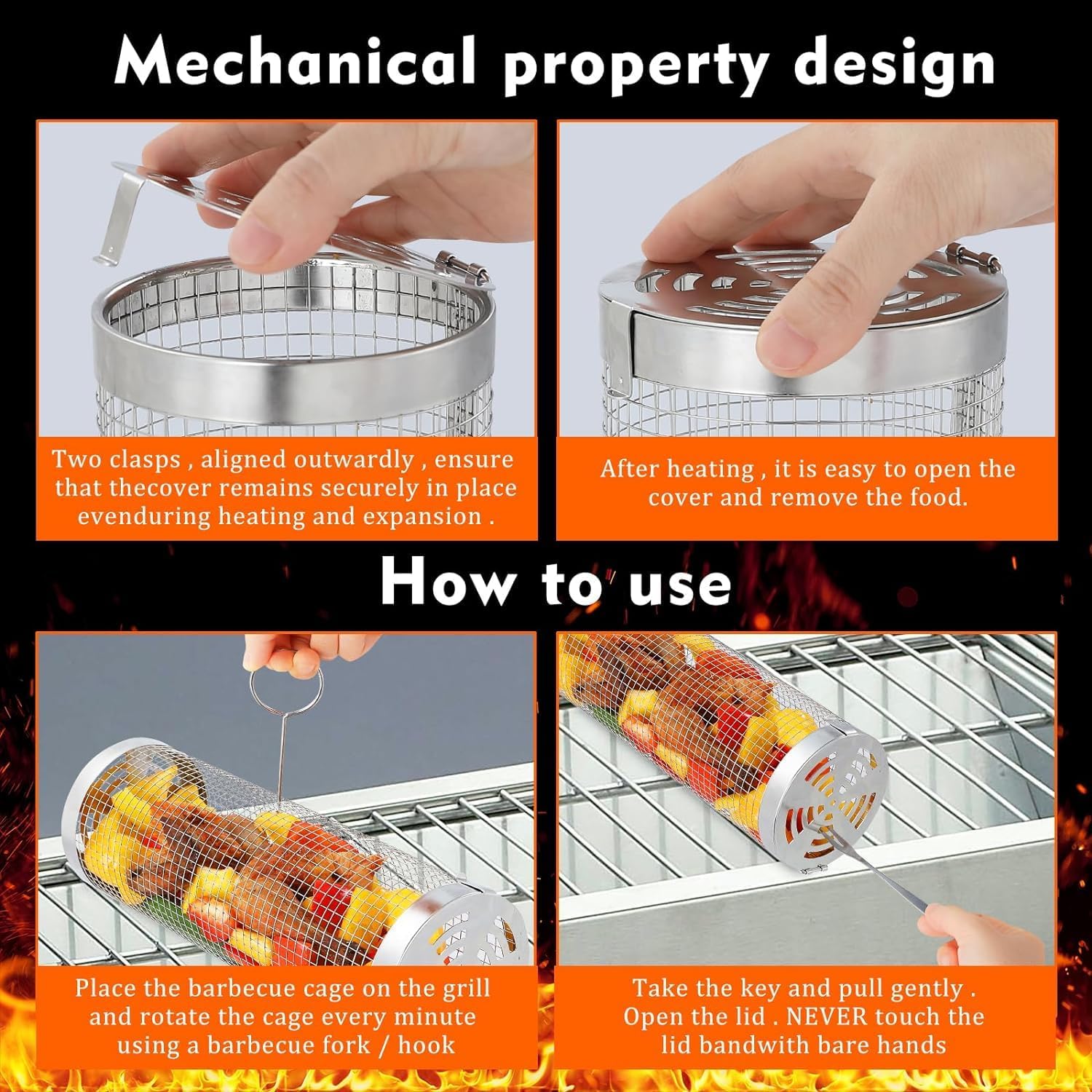 Mechanical property design

Two clasps , aligned outwardly , ensure that thecover remains securely in place evenduring heating and expansion .

After heating , it is easy to open the cover and remove the food.

How to use

Place the barbecue cage on the grill and rotate the cage every minute using a barbecue fork / hook

Take the key and pull gently . Open the lid . NEVER touch the lid bandwith bare hands