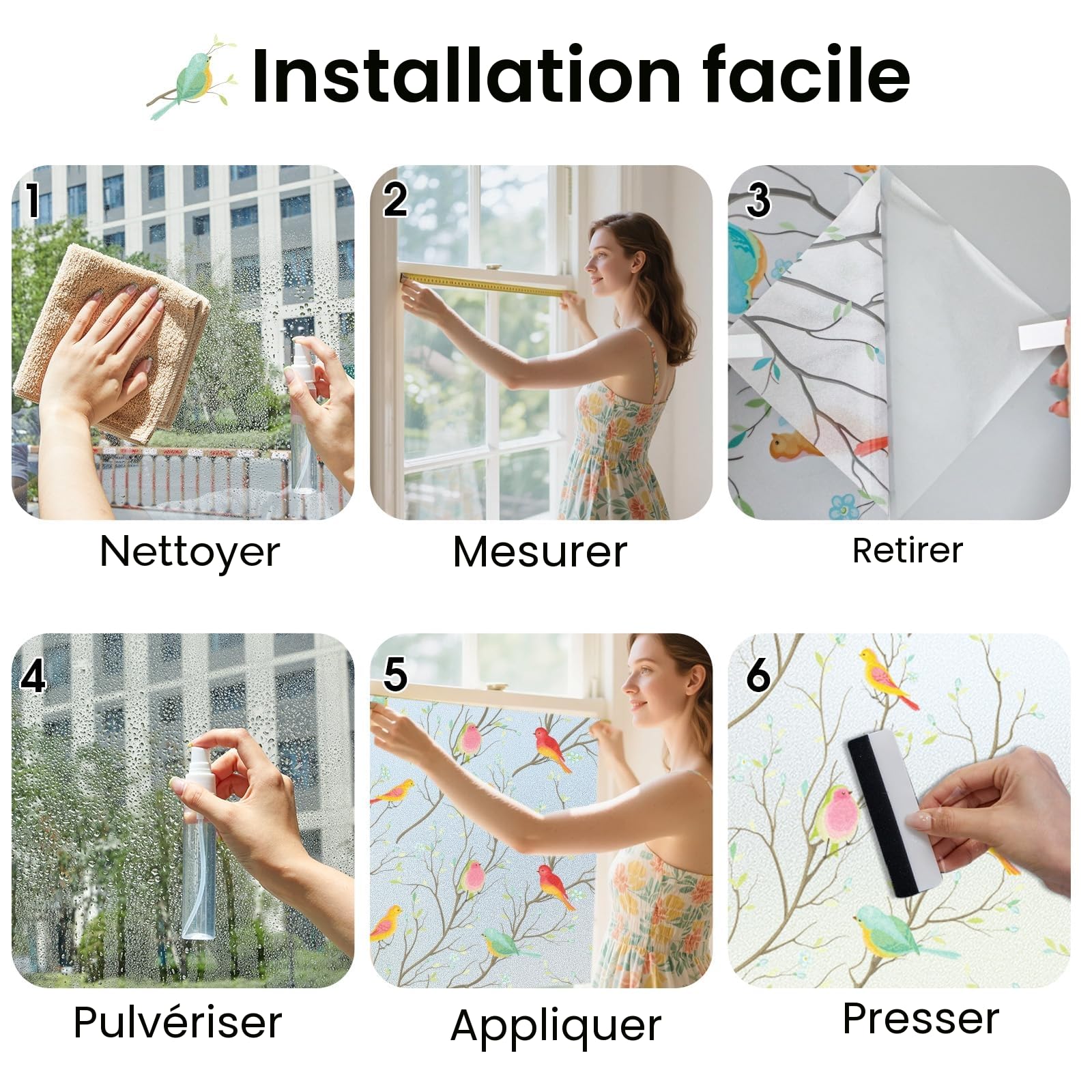 Installation facile

1
Nettoyer

2
Mesurer

3
Retirer

4
Pulvériser

5
Appliquer

6
Presser