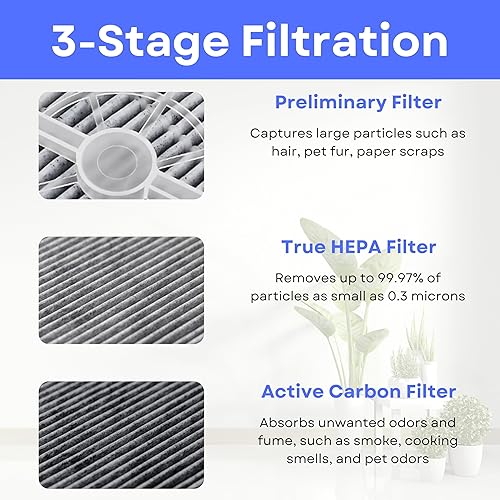 3-Stage Filtration

Preliminary Filter

Captures large particles such as hair, pet fur, paper scraps

True HEPA Filter

Removes up to 99.97% of particles as small as 0.3 microns

Active Carbon Filter

Absorbs unwanted odors and fume, such as smoke, cooking smells, and pet odors