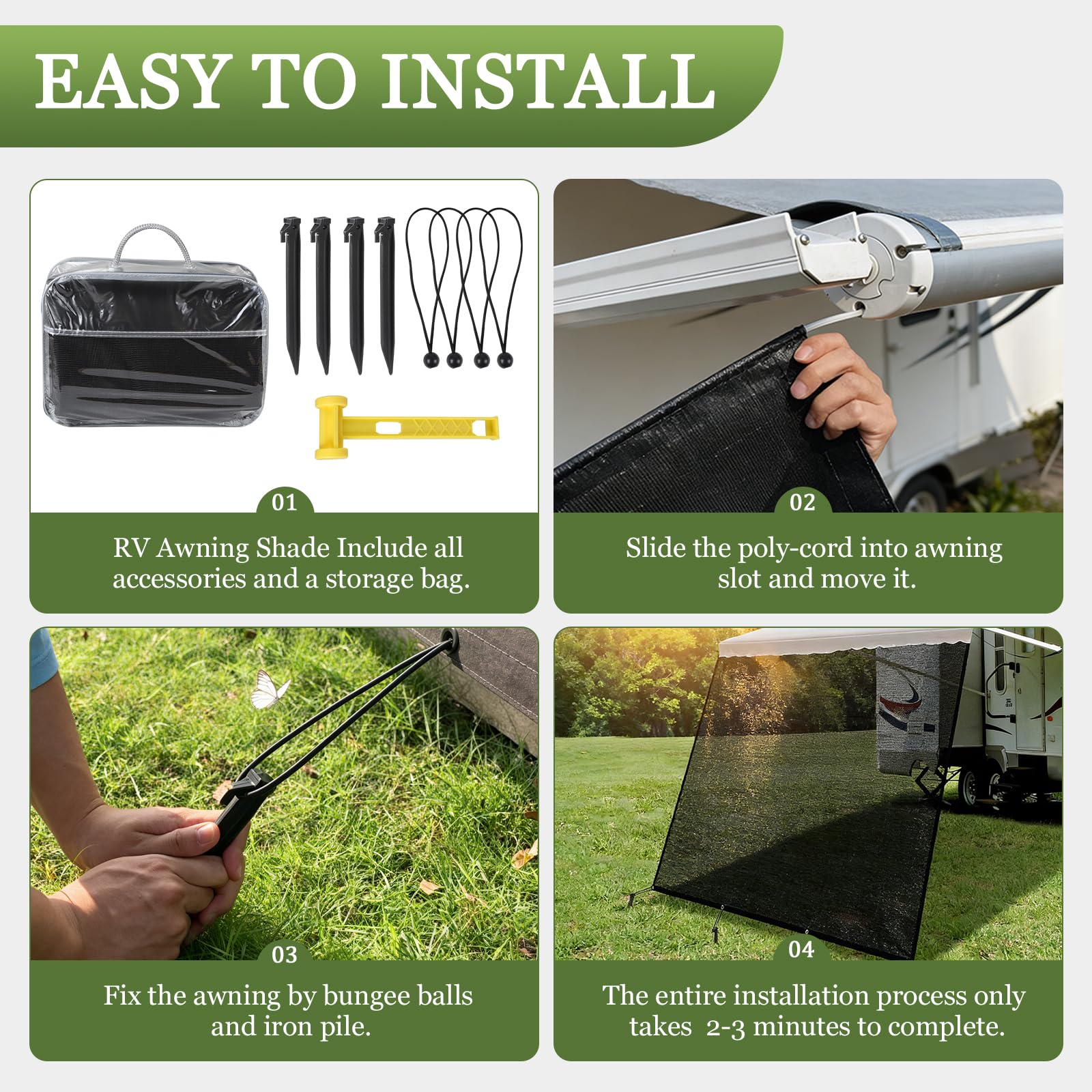 EASY TO INSTALL

01

RV Awning Shade Include all accessories and a storage bag.

02

Slide the poly-cord into awning slot and move it.

03

Fix the awning by bungee balls and iron pile.

04

The entire installation process only takes 2-3 minutes to complete.