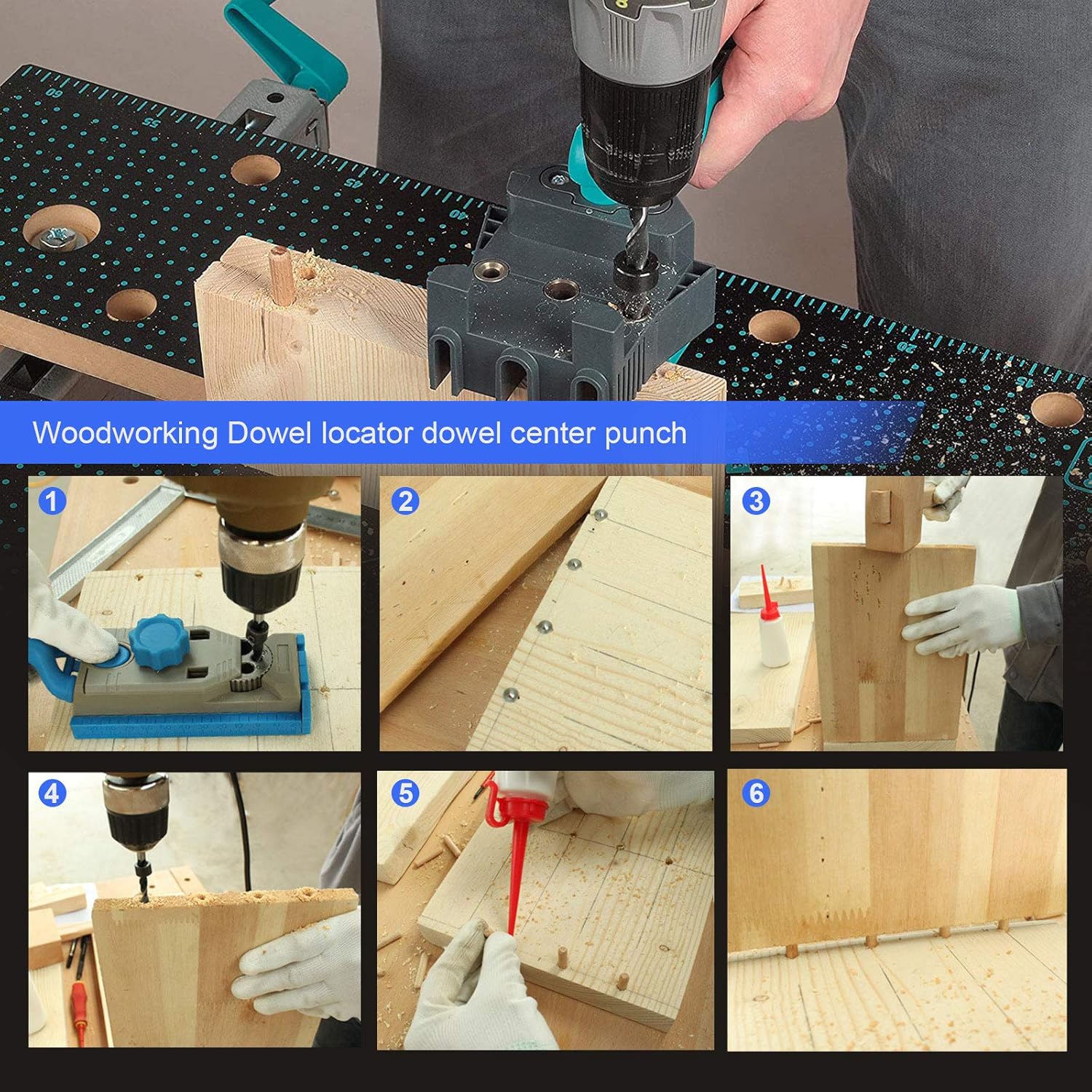 60

55

45

40

20

15

Woodworking Dowel locator dowel center punch

1

2

3

4

5

6