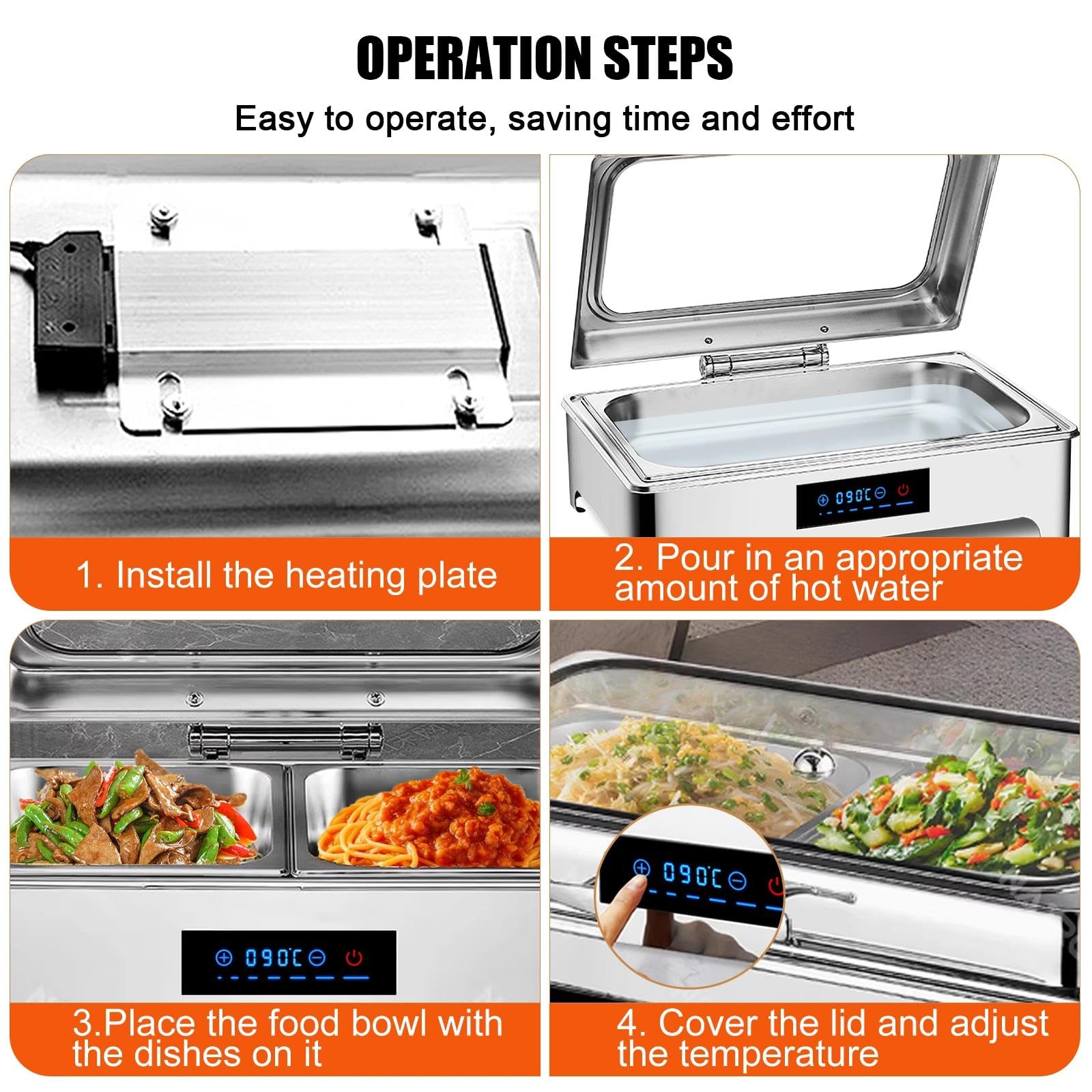 OPERATION STEPS

Easy to operate, saving time and effort

090℃

1. Install the heating plate

2. Pour in an appropriate amount of hot water

090℃

090℃

3.Place the food bowl with the dishes on it

4. Cover the lid and adjust the temperature