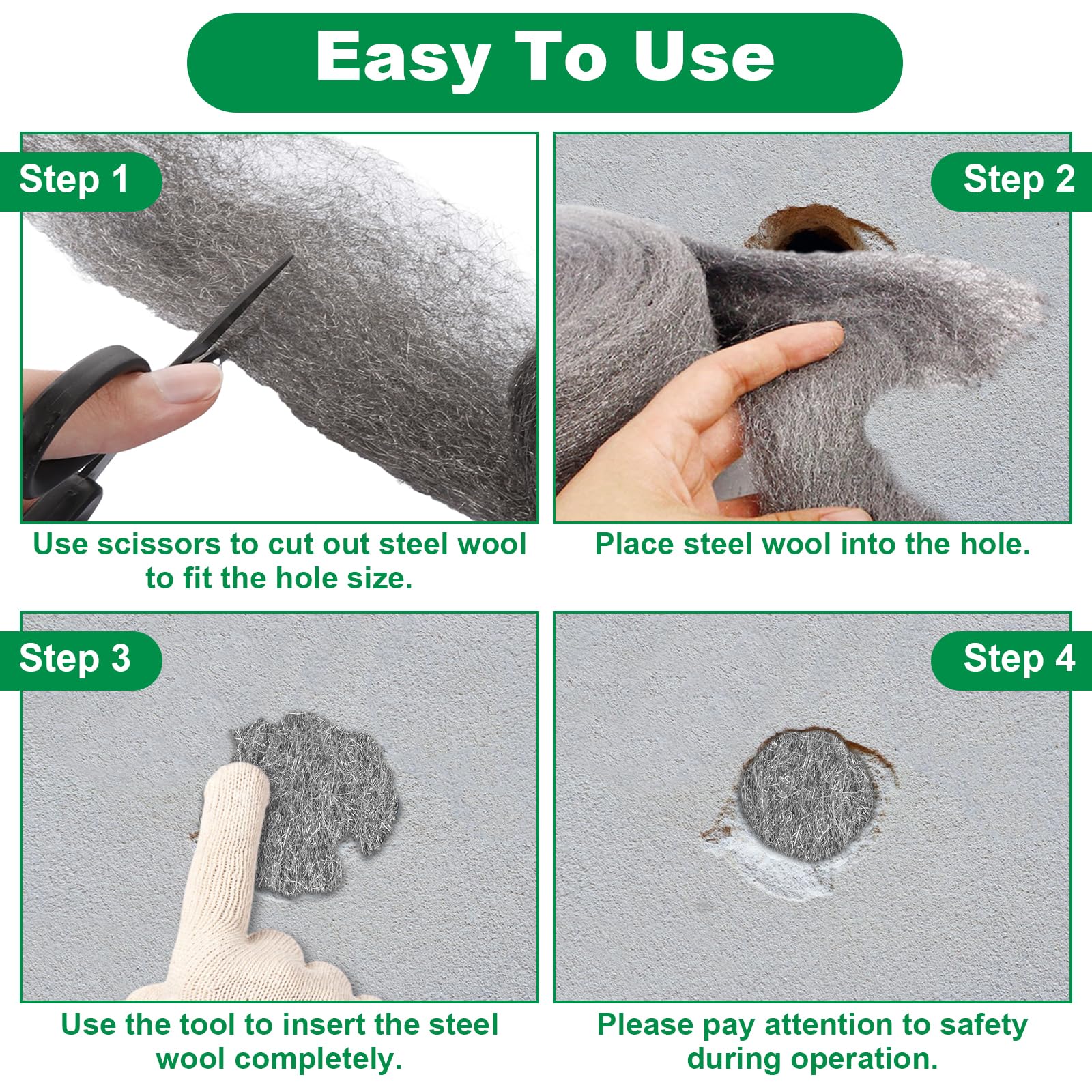 Easy To Use

Step 1

Use scissors to cut out steel wool to fit the hole size.

Step 2

Place steel wool into the hole.

Step 3

Use the tool to insert the steel wool completely.

Step 4

Please pay attention to safety during operation.