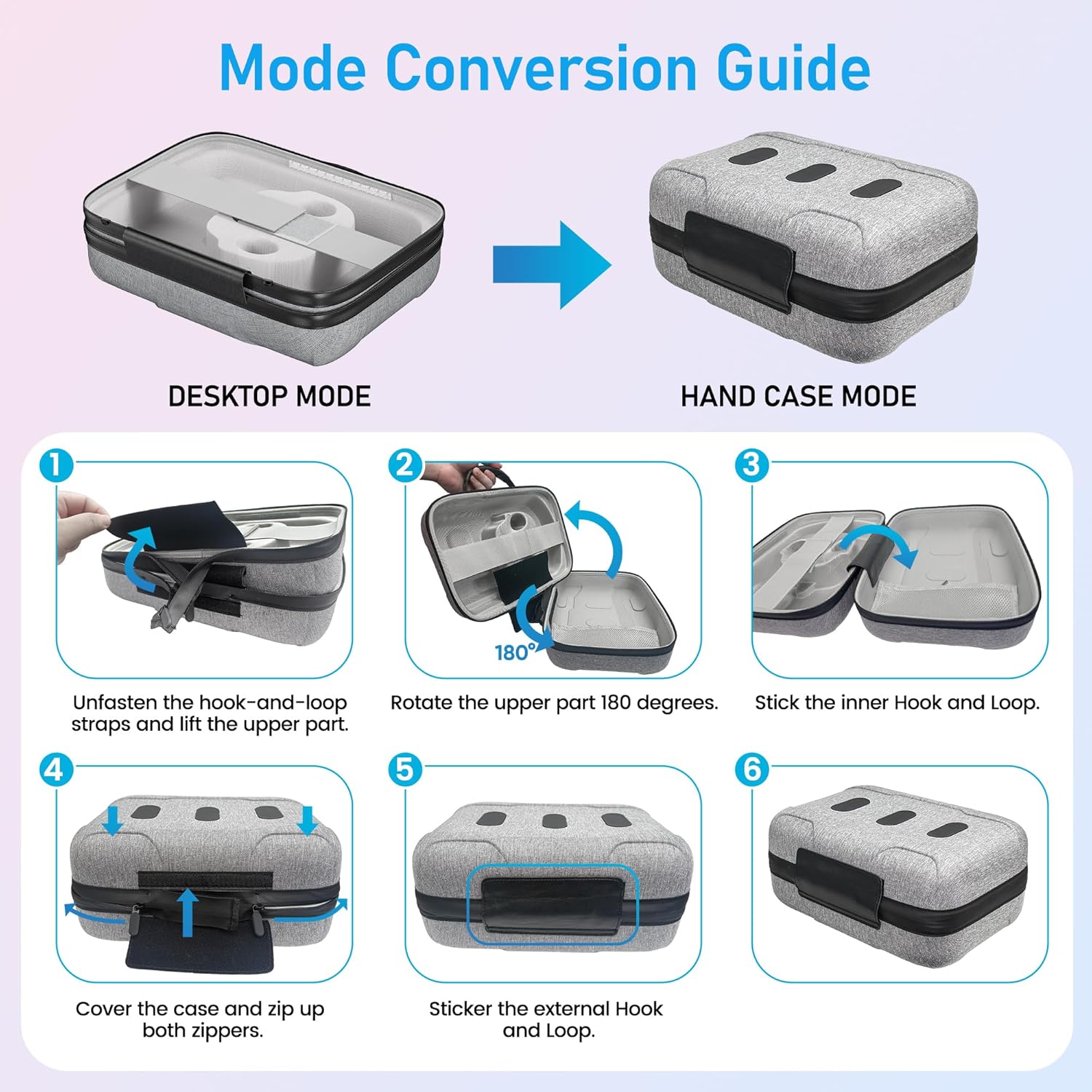 Mode Conversion Guide

DESKTOP MODE

HAND CASE MODE

1

Unfasten the hook-and-loop straps and lift the upper part.

2

180°

Rotate the upper part 180 degrees.

3

Stick the inner Hook and Loop.

4

Cover the case and zip up both zippers.

5

Sticker the external Hook and Loop.

6