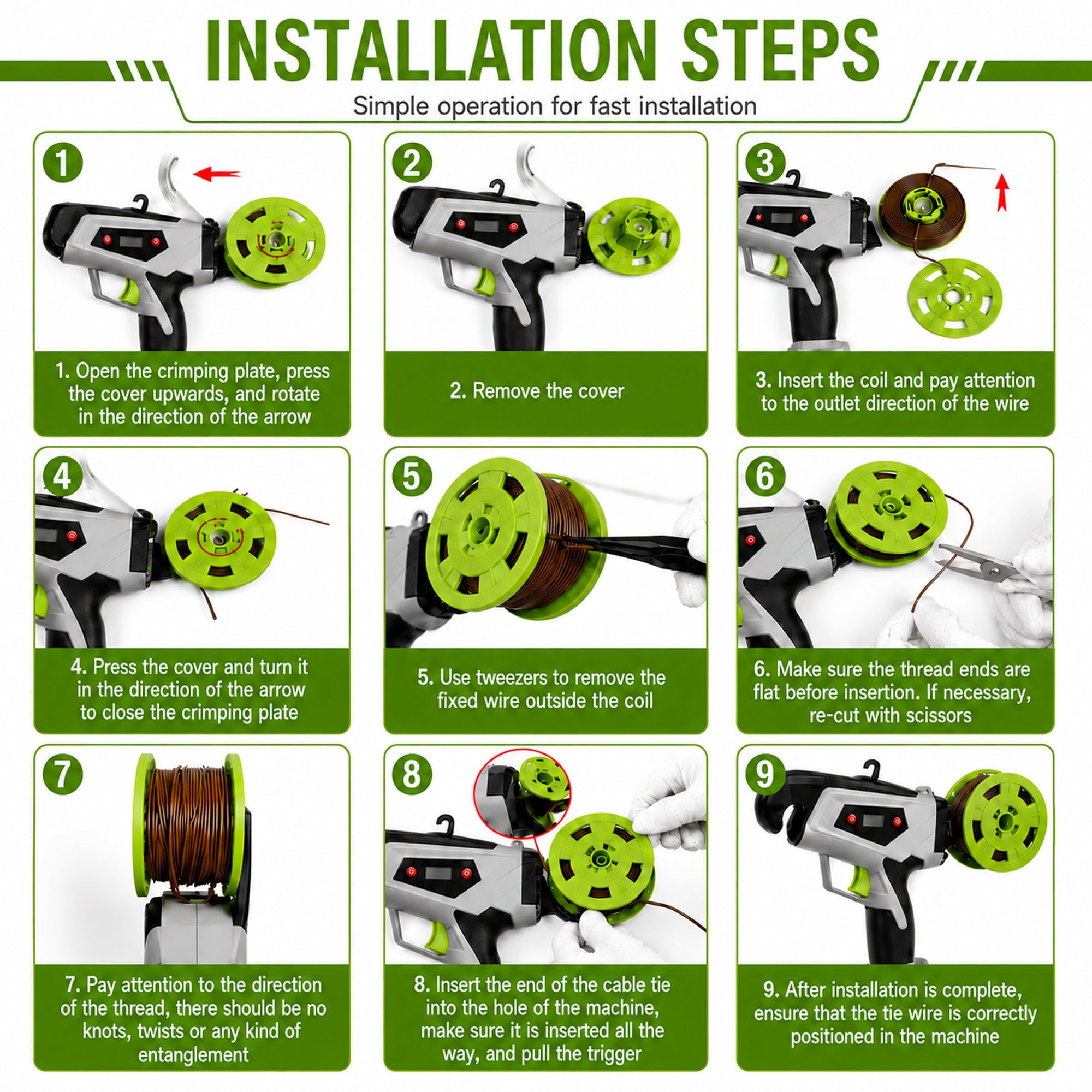 INSTALLATION STEPS

Simple operation for fast installation

1

1. Open the crimping plate, press the cover upwards, and rotate in the direction of the arrow

2

2. Remove the cover

3

3. Insert the coil and pay attention to the outlet direction of the wire

4

4. Press the cover and turn it in the direction of the arrow to close the crimping plate

5

5. Use tweezers to remove the fixed wire outside the coil

6

6. Make sure the thread ends are flat before insertion. If necessary, re-cut with scissors

7

7. Pay attention to the direction of the thread, there should be no knots, twists or any kind of entanglement

8

8. Insert the end of the cable tie into the hole of the machine, make sure it is inserted all the way, and pull the trigger

9

9. After installation is complete, ensure that the tie wire is correctly positioned in the machine