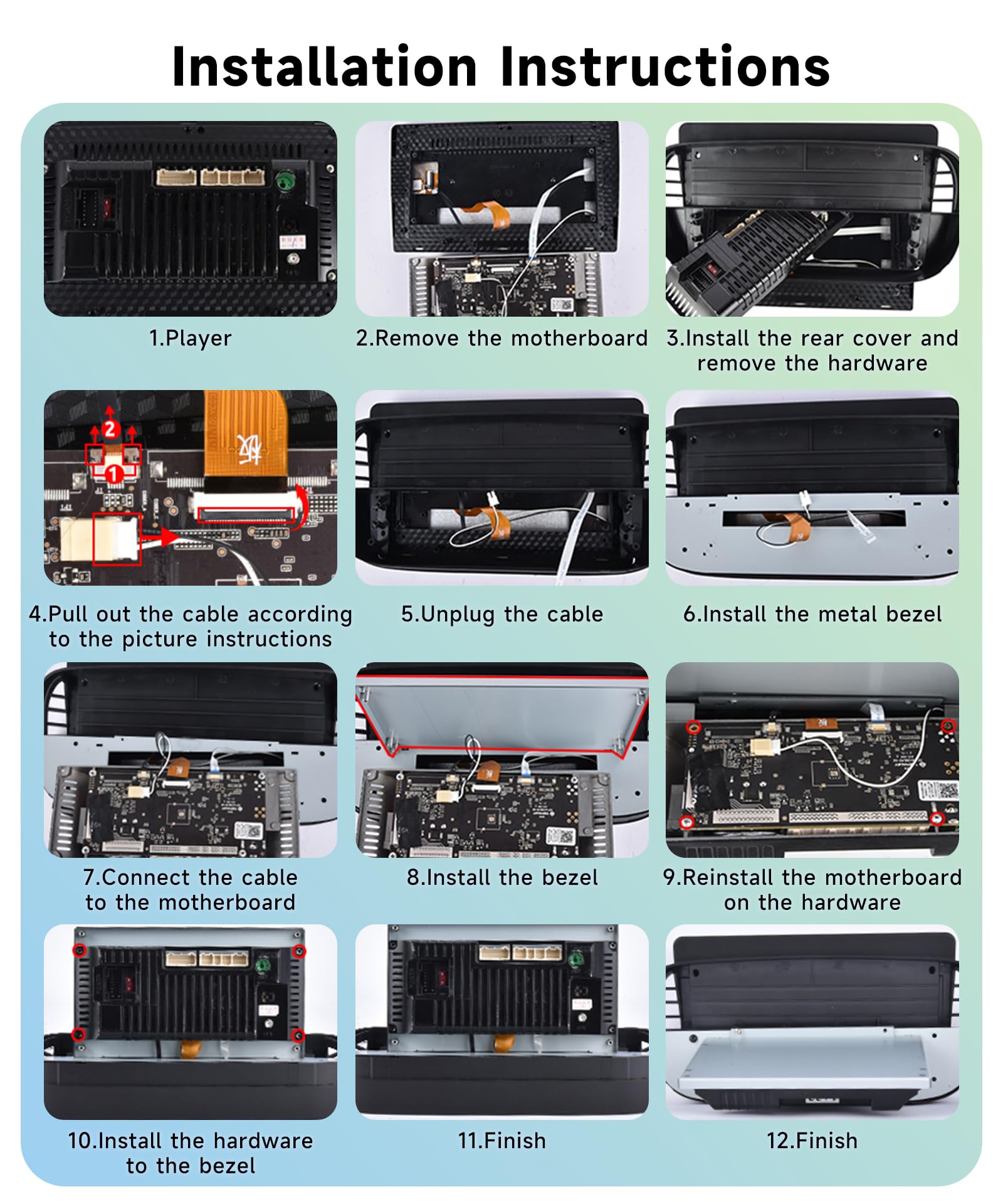 Installation Instructions

1.Player

2.Remove the motherboard

3.Install the rear cover and remove the hardware

2
1

4.Pull out the cable according to the picture instructions

5.Unplug the cable

6.Install the metal bezel

7.Connect the cable to the motherboard

8.Install the bezel

9.Reinstall the motherboard on the hardware

10.Install the hardware to the bezel

11.Finish

12.Finish