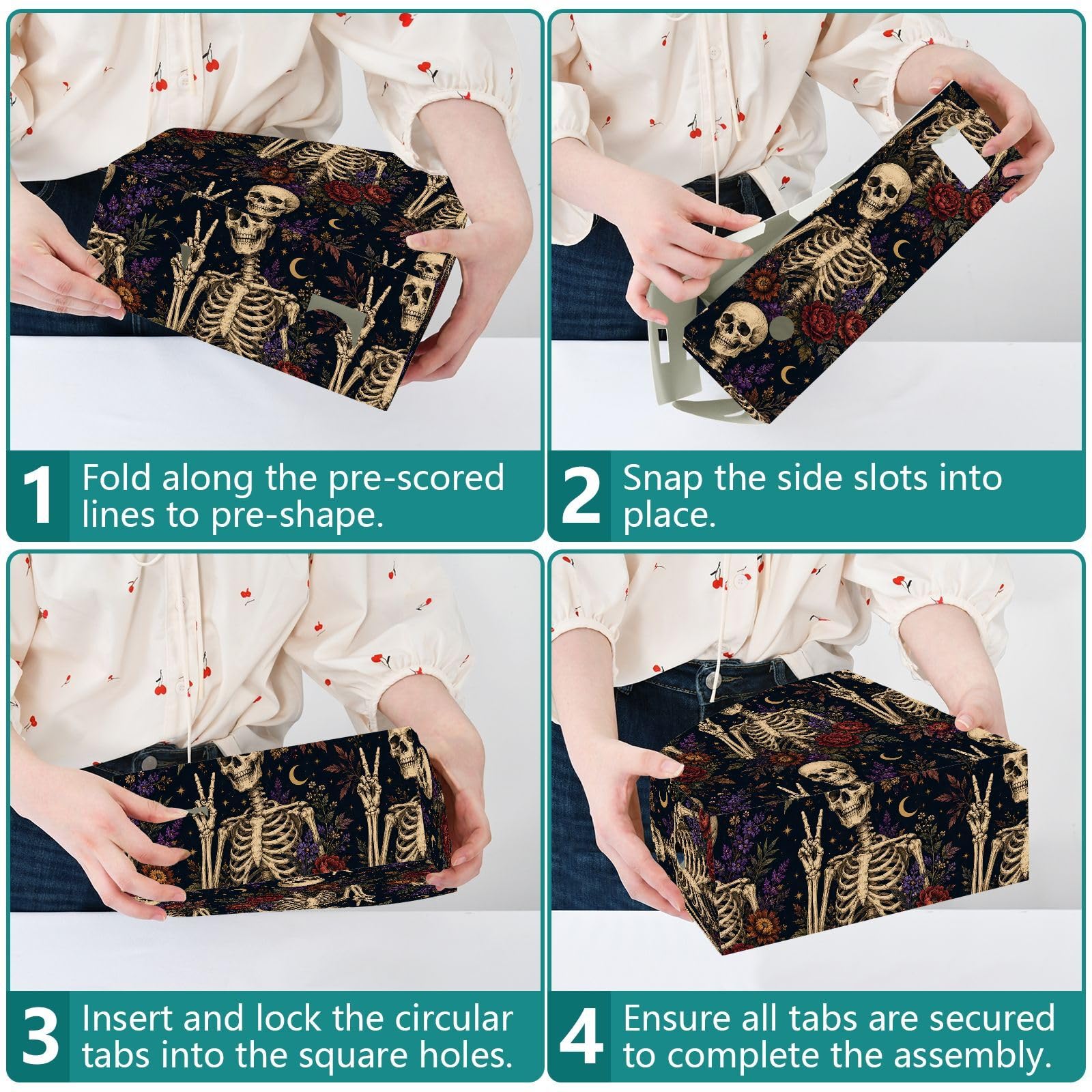 1 Fold along the pre-scored lines to pre-shape.

2 Snap the side slots into place.

3 Insert and lock the circular tabs into the square holes.

4 Ensure all tabs are secured to complete the assembly.