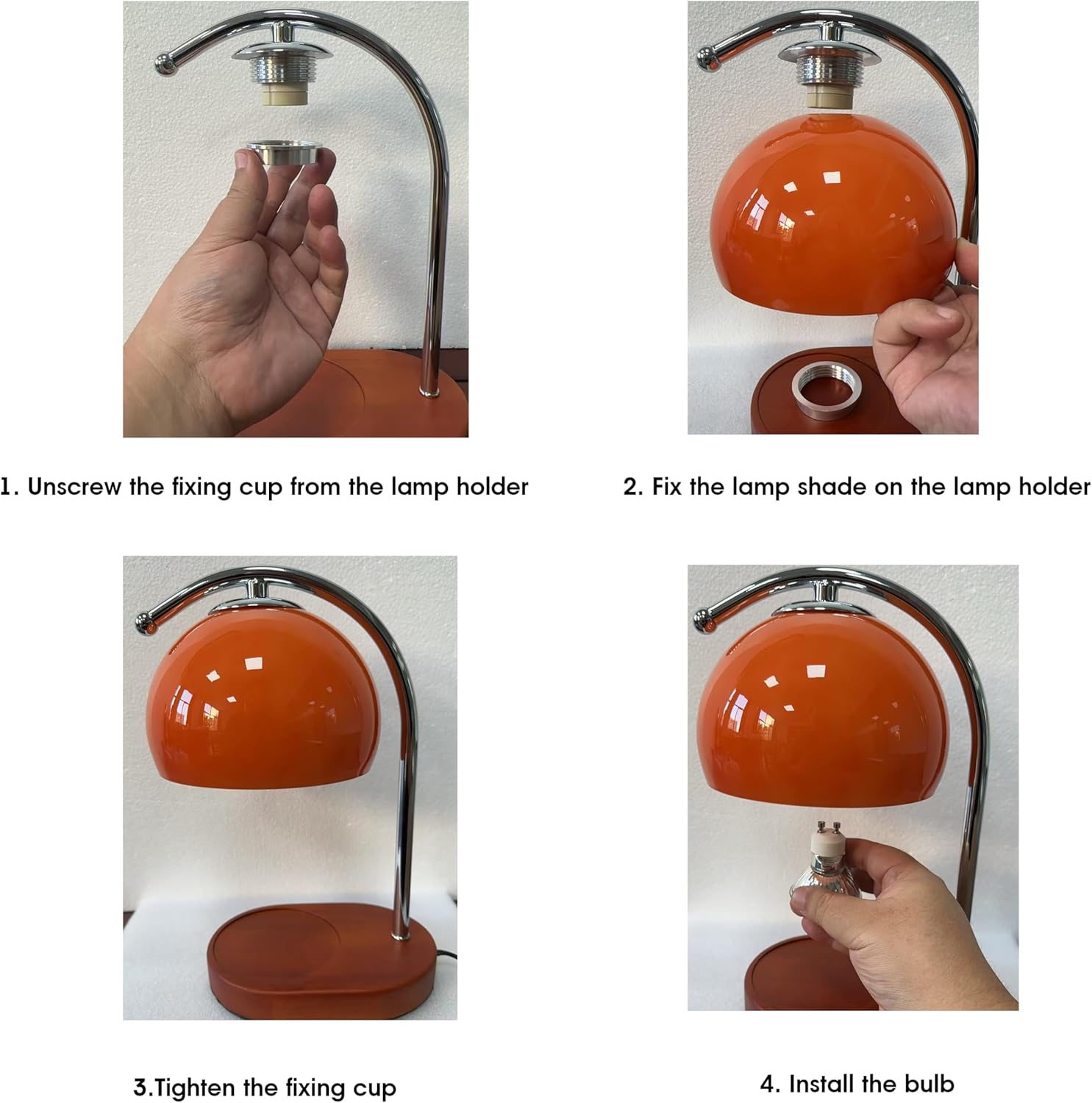 1. Unscrew the fixing cup from the lamp holder

2. Fix the lamp shade on the lamp holder

3.Tighten the fixing cup

4. Install the bulb