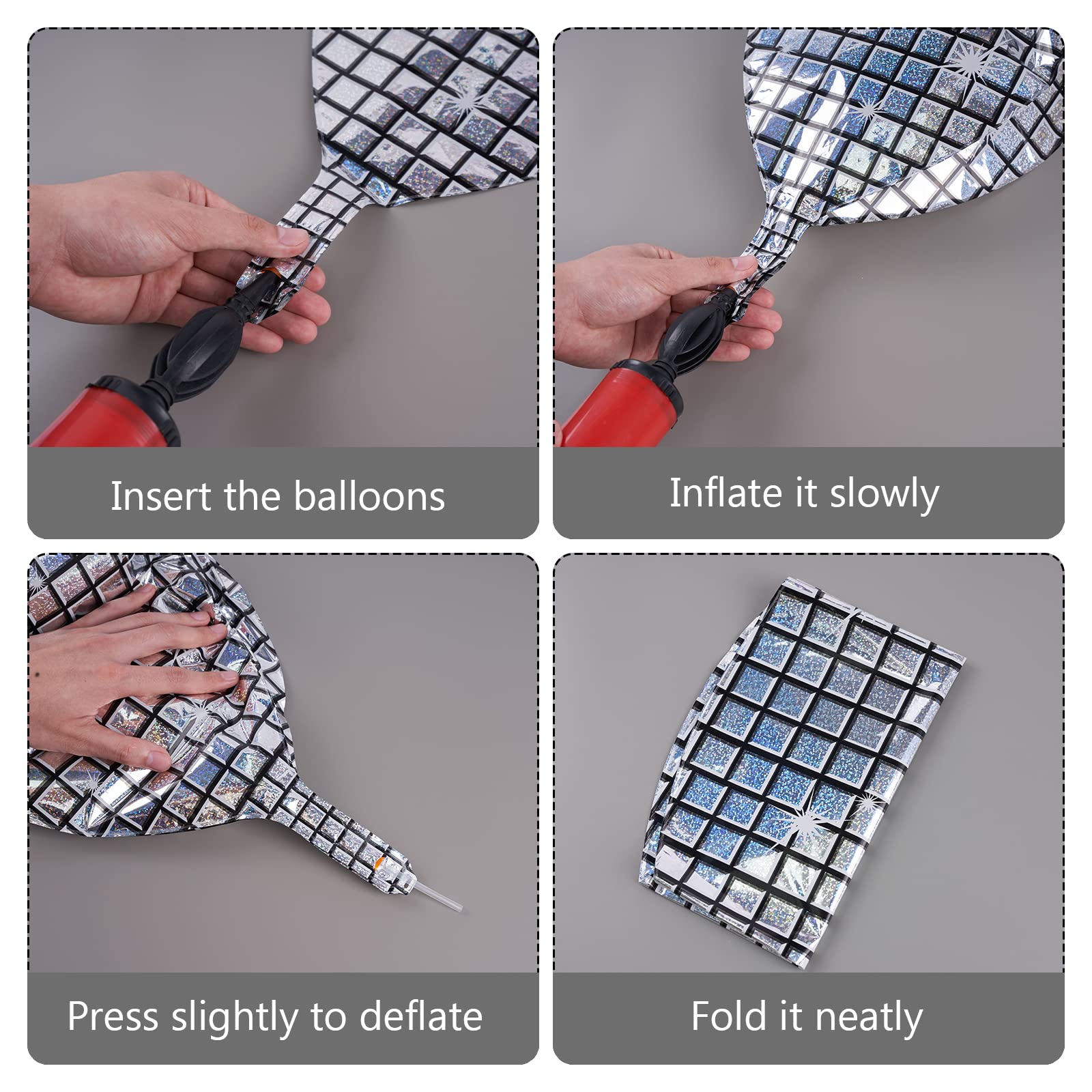 Insert the balloons

Inflate it slowly

Press slightly to deflate

Fold it neatly