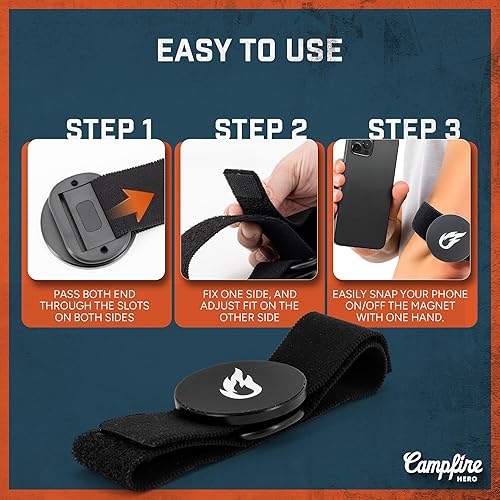 EASY TO USE

STEP 1

PASS BOTH END THROUGH THE SLOTS ON BOTH SIDES

STEP 2

FIX ONE SIDE, AND ADJUST FIT ON THE OTHER SIDE

STEP 3

EASILY SNAP YOUR PHONE ON/OFF THE MAGNET WITH ONE HAND.

Campfire HERO