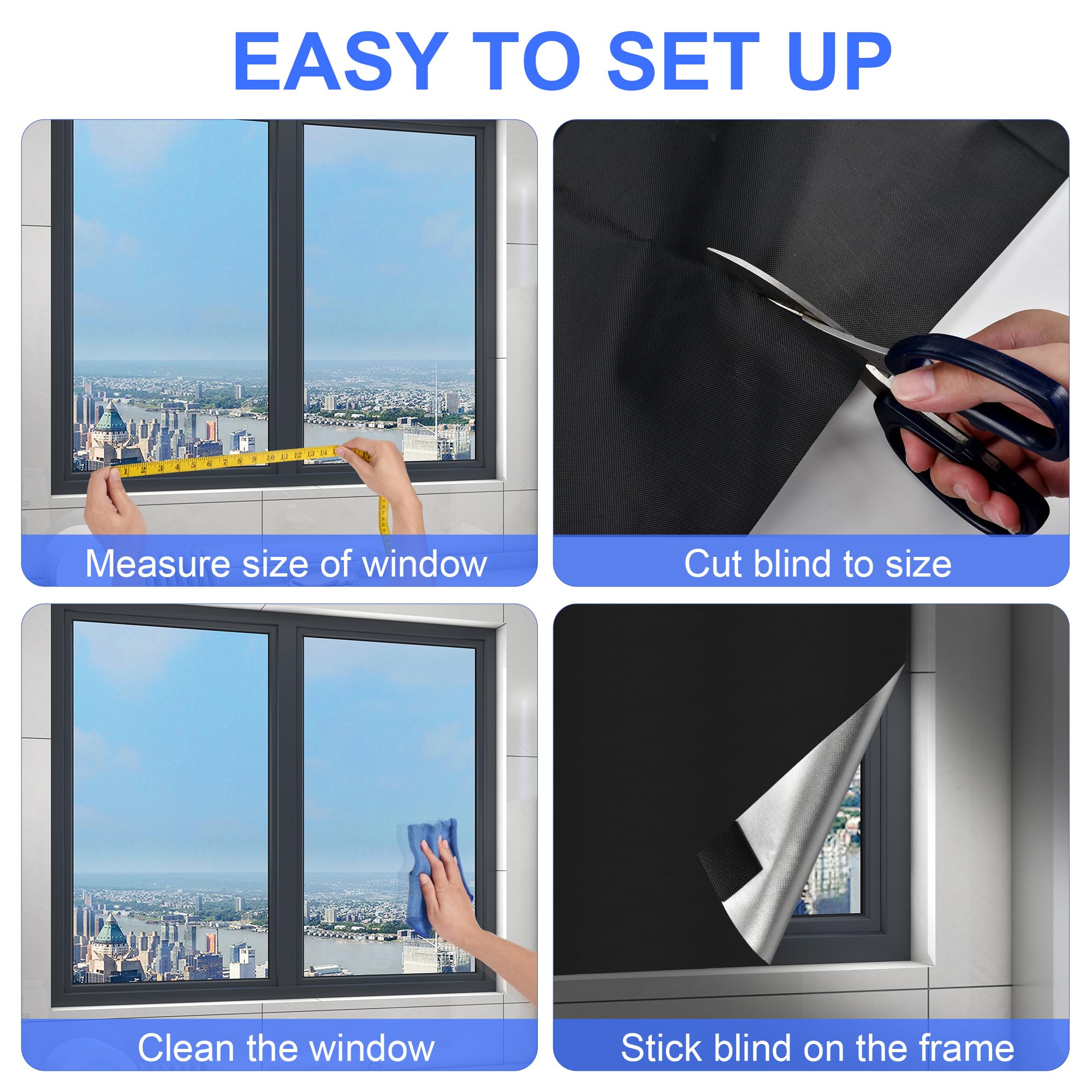 EASY TO SET UP

1 2 3 4 5 6 7 8 9 10 11 12 13 14

Measure size of window

Cut blind to size

Clean the window

Stick blind on the frame