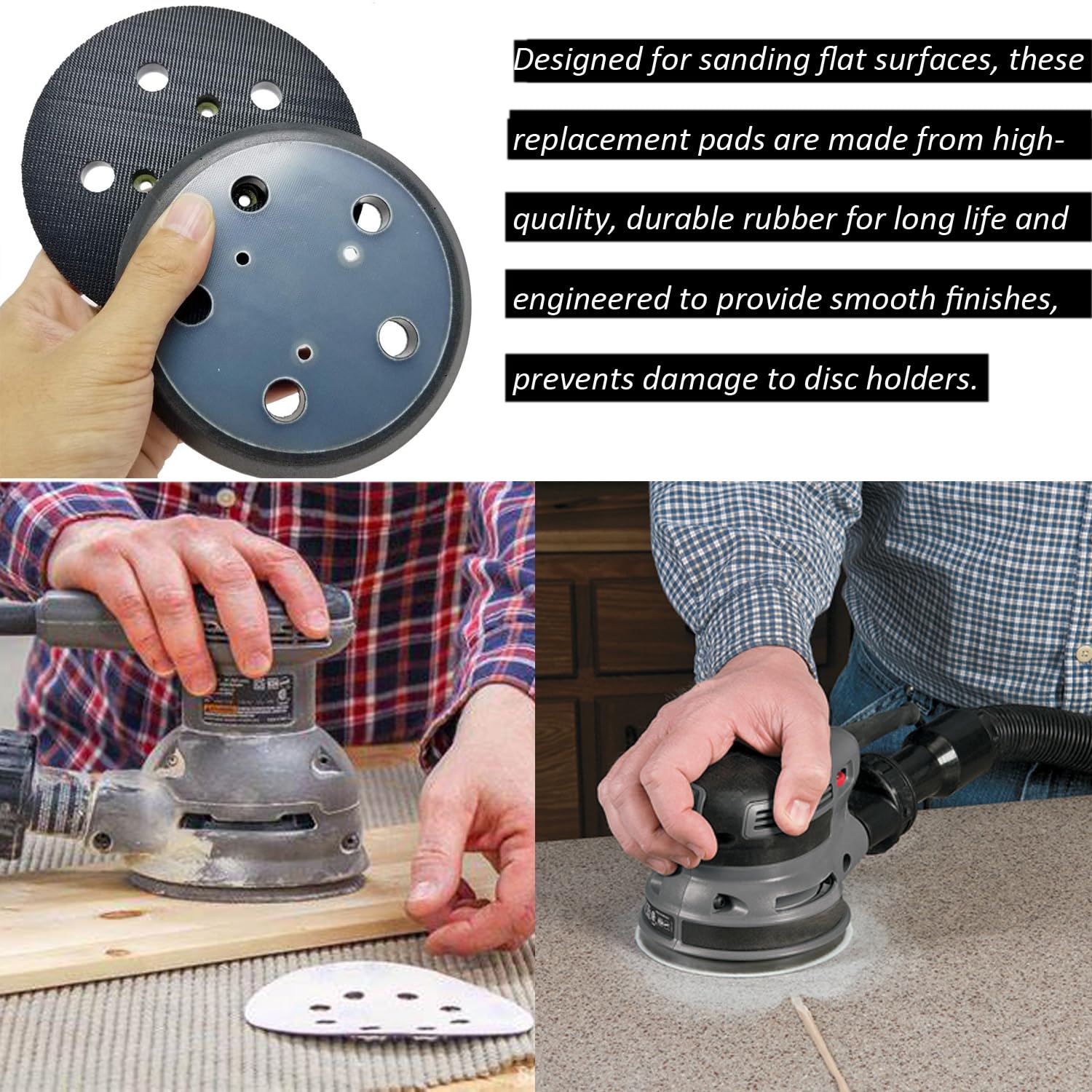 Designed for sanding flat surfaces, these replacement pads are made from high-quality, durable rubber for long life and engineered to provide smooth finishes, prevents damage to disc holders.