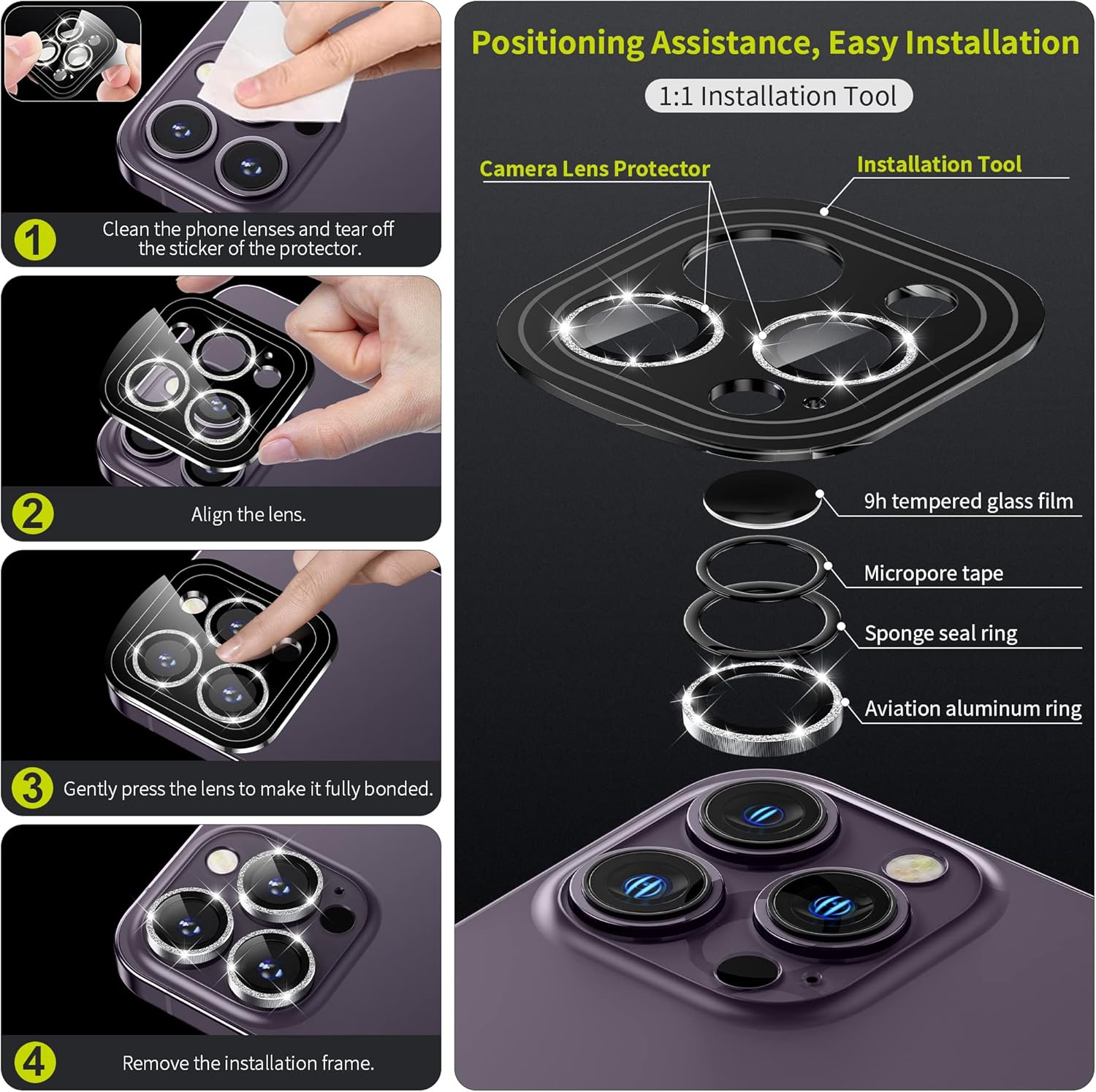 1
Clean the phone lenses and tear off the sticker of the protector.

2
Align the lens.

3
Gently press the lens to make it fully bonded.

4
Remove the installation frame.

Positioning Assistance, Easy Installation

1:1 Installation Tool

Camera Lens Protector

Installation Tool

9h tempered glass film

Micropore tape

Sponge seal ring

Aviation aluminum ring