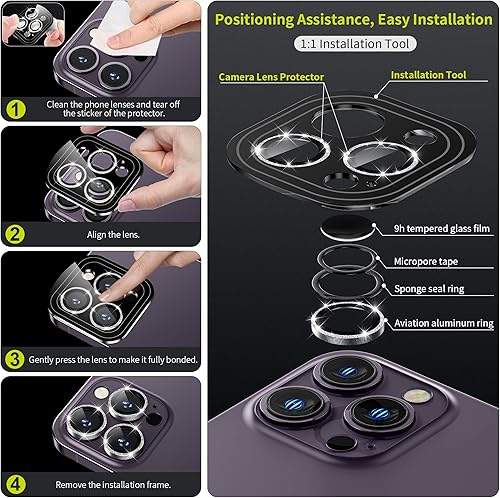 1
Clean the phone lenses and tear off the sticker of the protector.

2
Align the lens.

3
Gently press the lens to make it fully bonded.

4
Remove the installation frame.

Positioning Assistance, Easy Installation
1:1 Installation Tool

Camera Lens Protector
Installation Tool

9h tempered glass film
Micropore tape
Sponge seal ring
Aviation aluminum ring