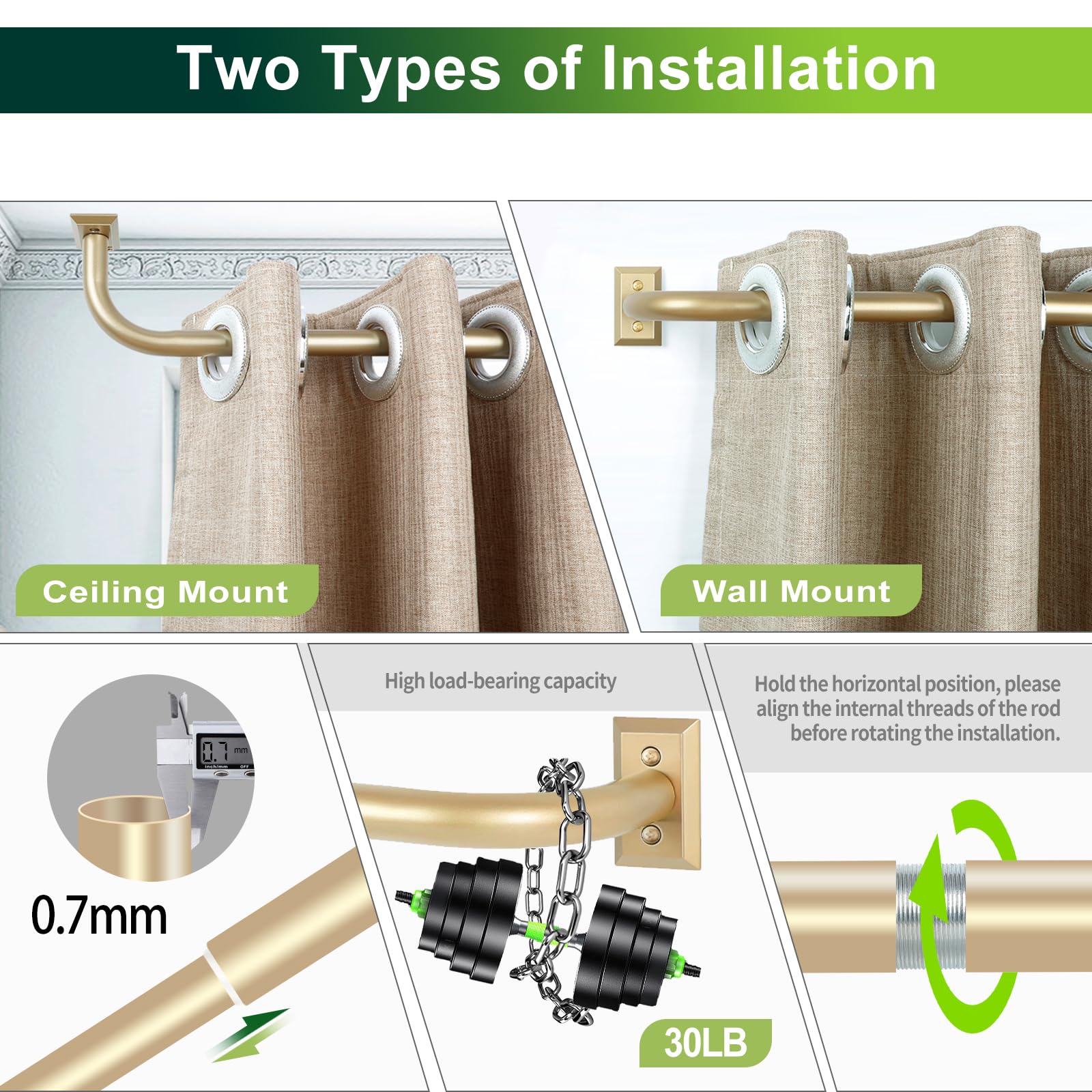 Two Types of Installation

Ceiling Mount

Wall Mount

0.7 mm
inch/mm OFF

0.7mm

High load-bearing capacity

30LB

Hold the horizontal position, please align the internal threads of the rod before rotating the installation.