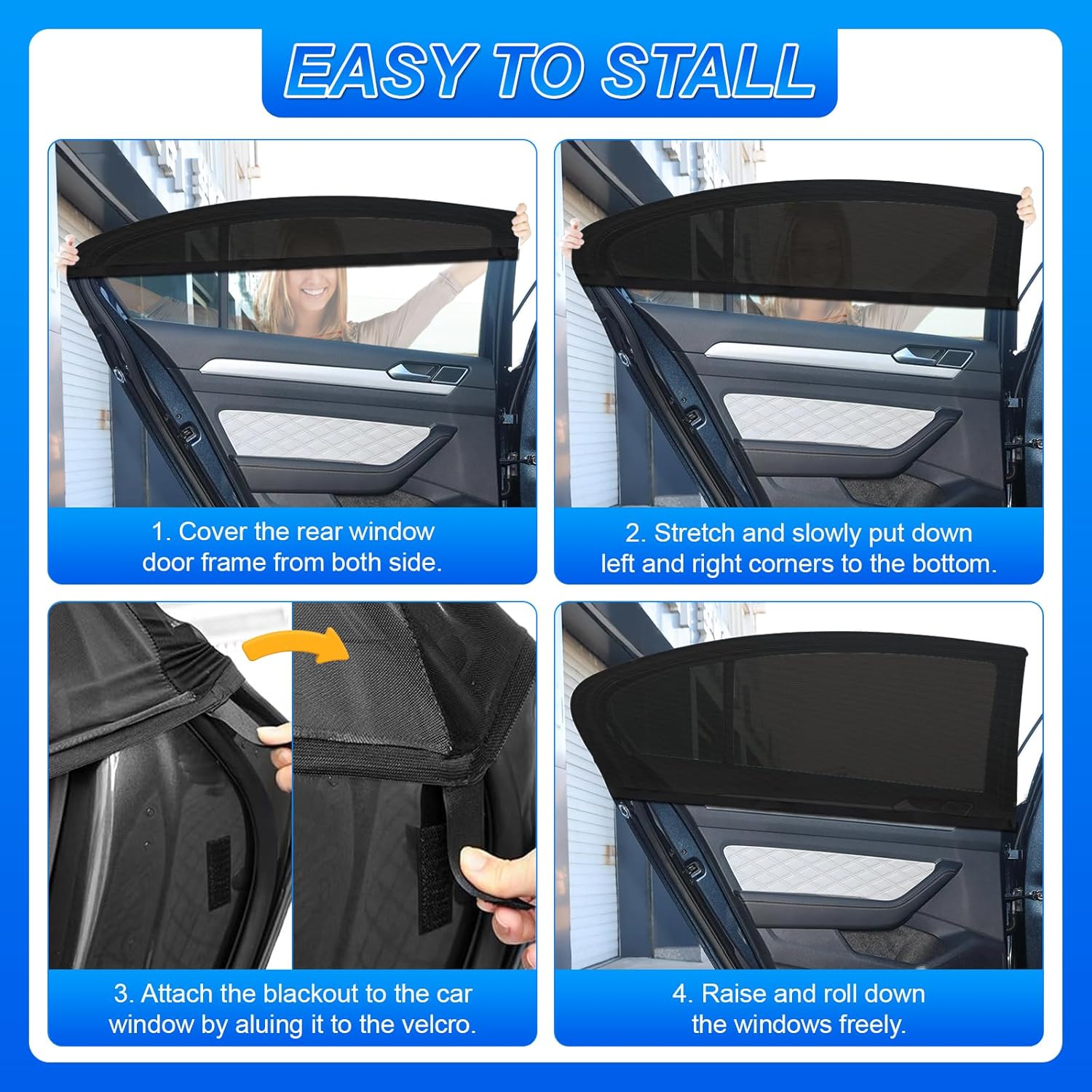 EASY TO STALL

1. Cover the rear window door frame from both side.

2. Stretch and slowly put down left and right corners to the bottom.

3. Attach the blackout to the car window by aluing it to the velcro.

4. Raise and roll down the windows freely.