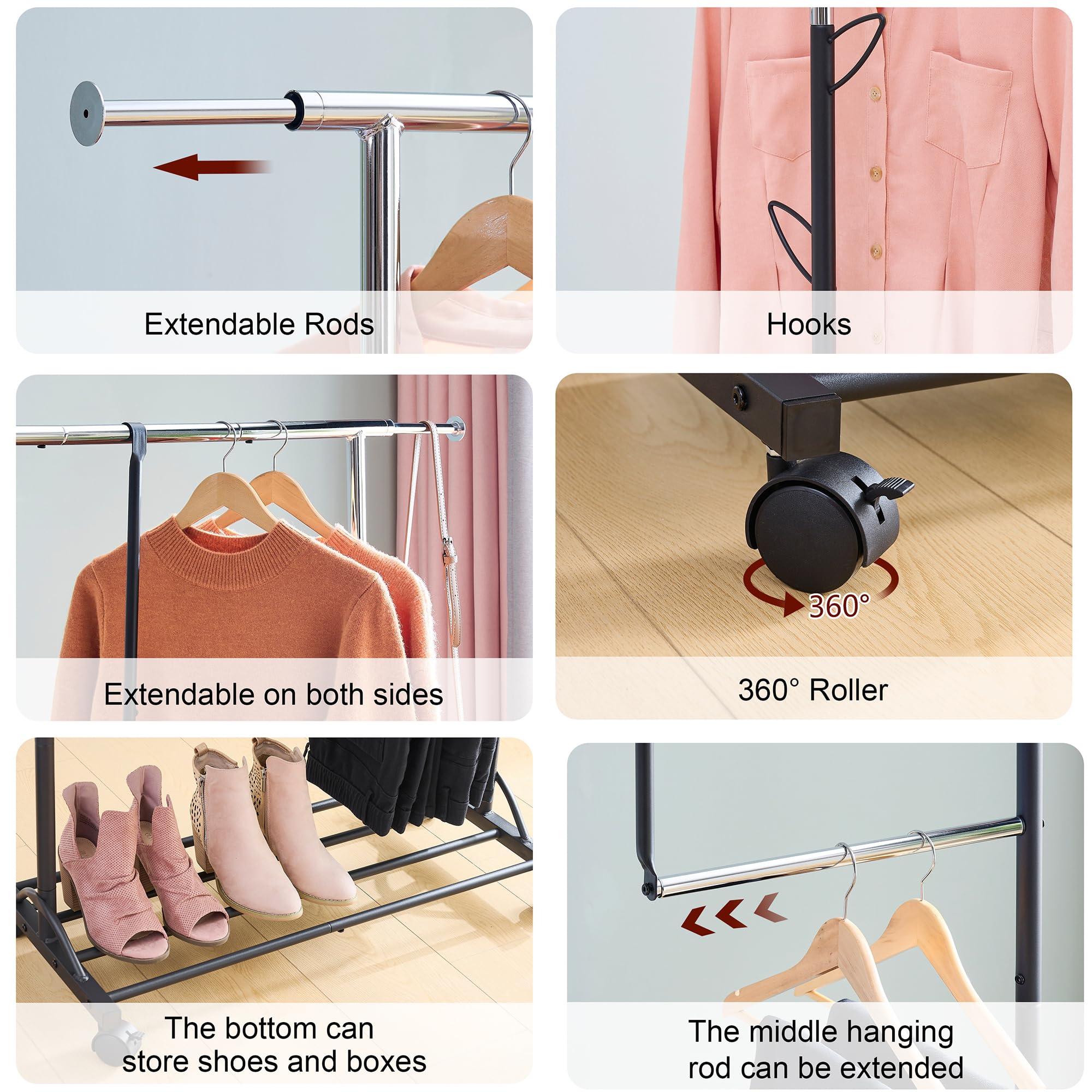 Extendable Rods

Hooks

Extendable on both sides

360°

360° Roller

The bottom can store shoes and boxes

The middle hanging rod can be extended